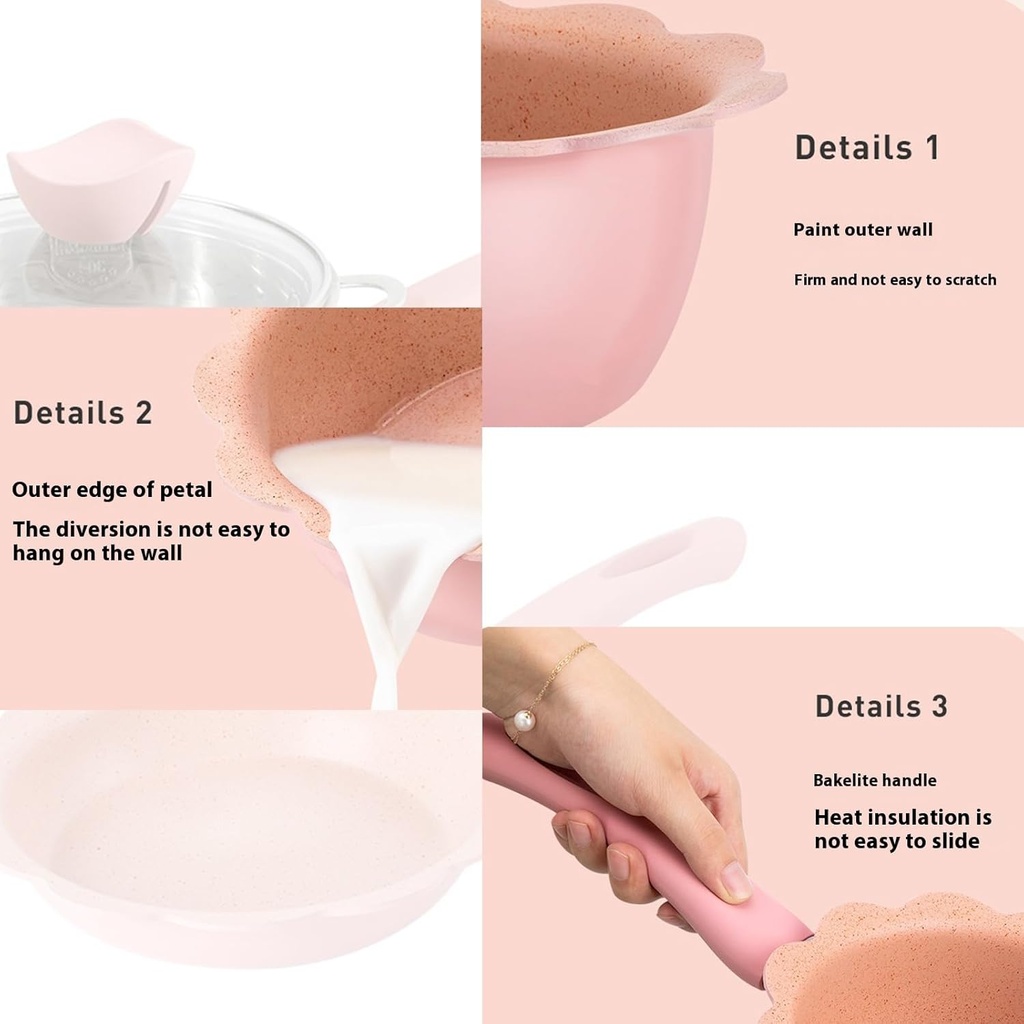 Details 1

Paint outer wall

Firm and not easy to scratch

Details 2

Outer edge of petal

The diversion is not easy to hang on the wall

Details 3

Bakelite handle

Heat insulation is not easy to slide