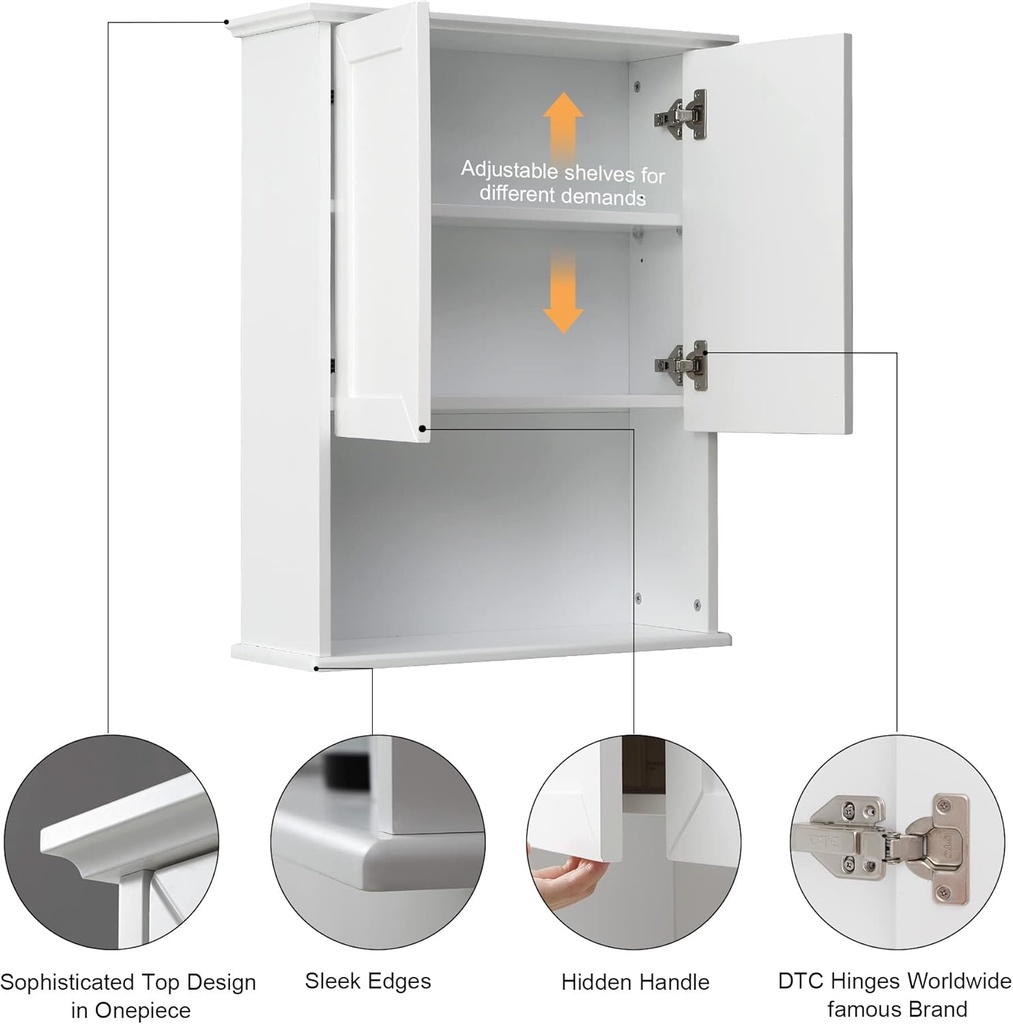 Adjustable shelves for different demands

Sophisticated Top Design in Onepiece

Sleek Edges

Hidden Handle

DTC Hinges Worldwide famous Brand