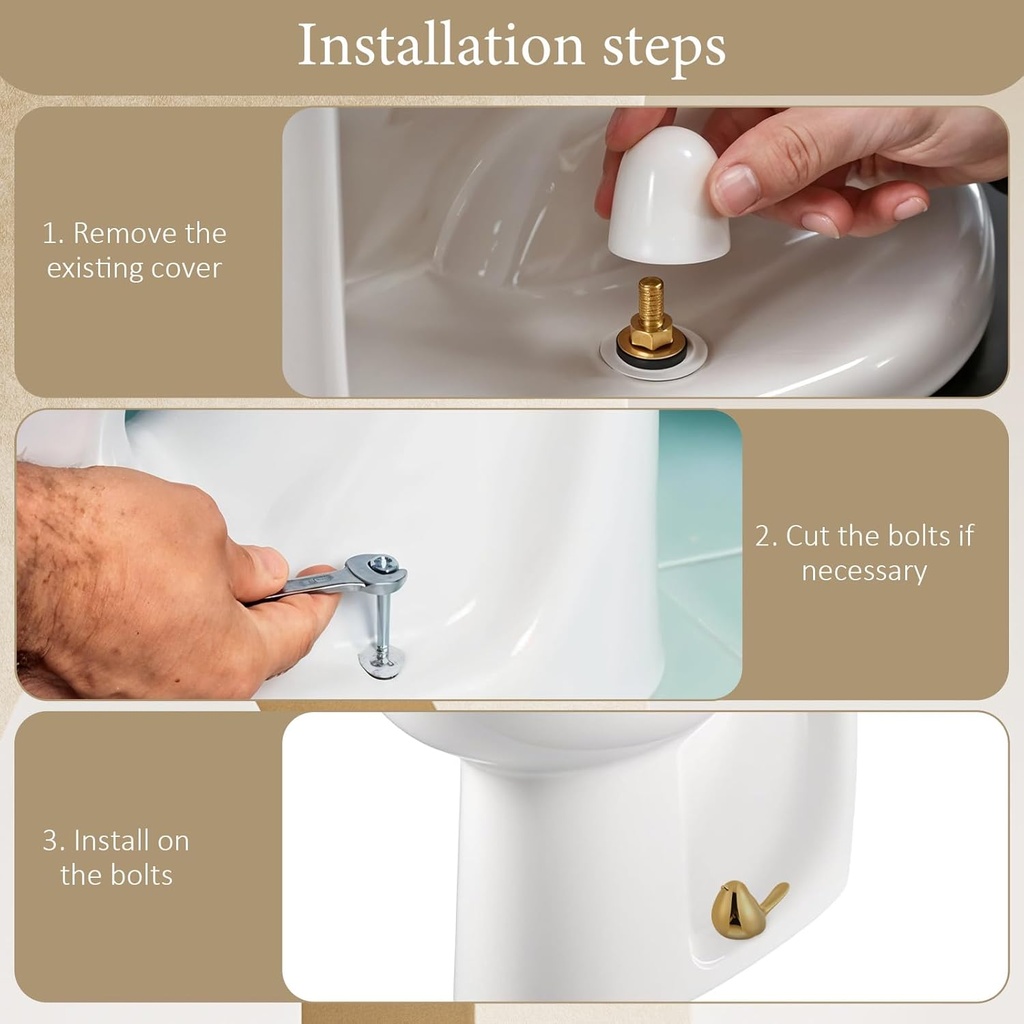 Installation steps

1. Remove the existing cover

2. Cut the bolts if necessary

3. Install on the bolts