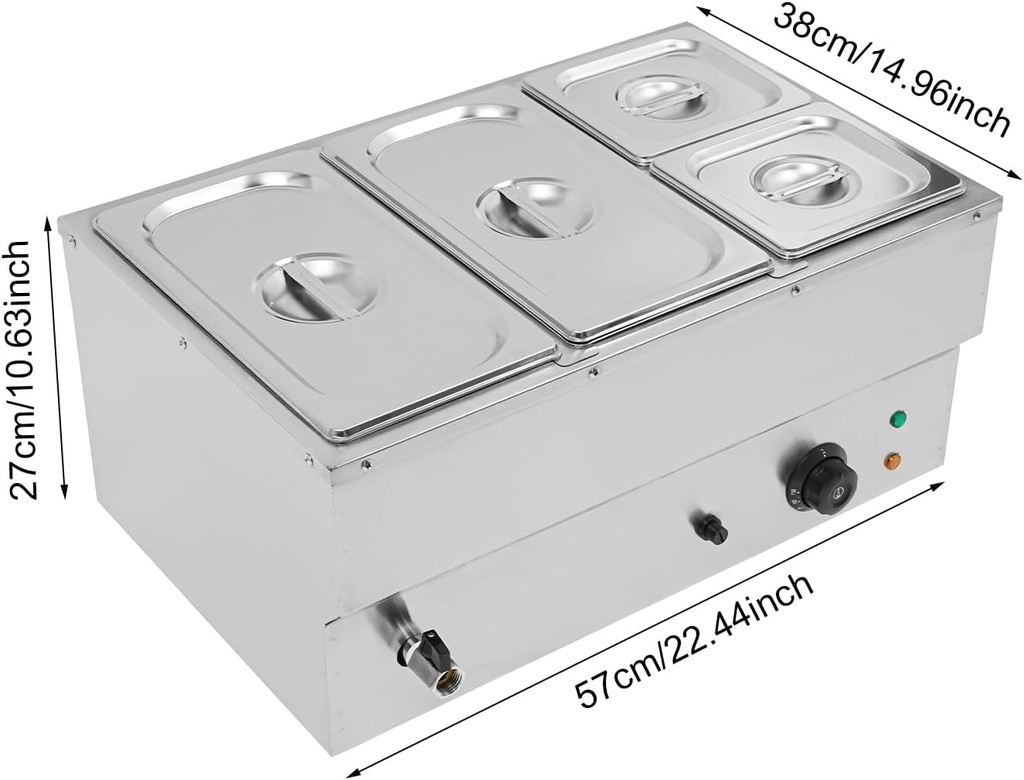 38cm/14.96inch

27cm/10.63inch

57cm/22.44inch