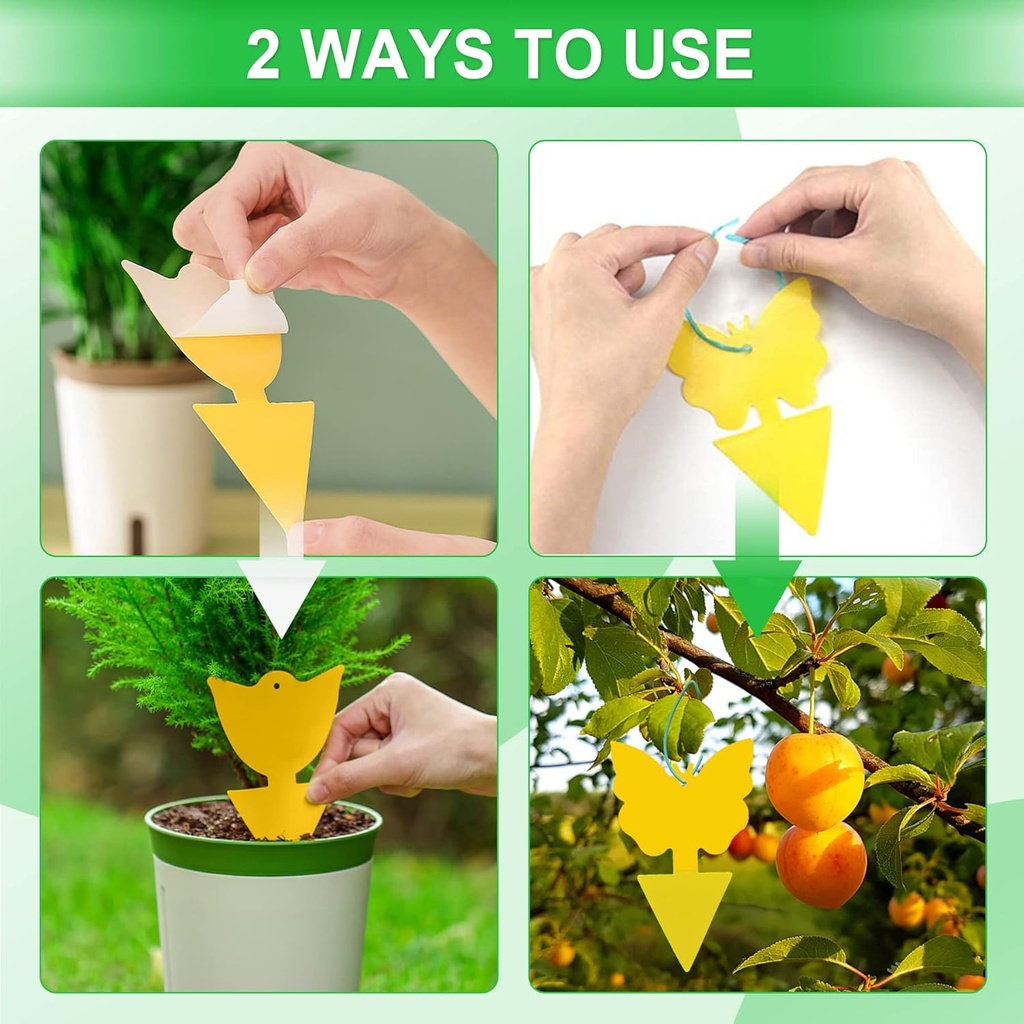 2 WAYS TO USE