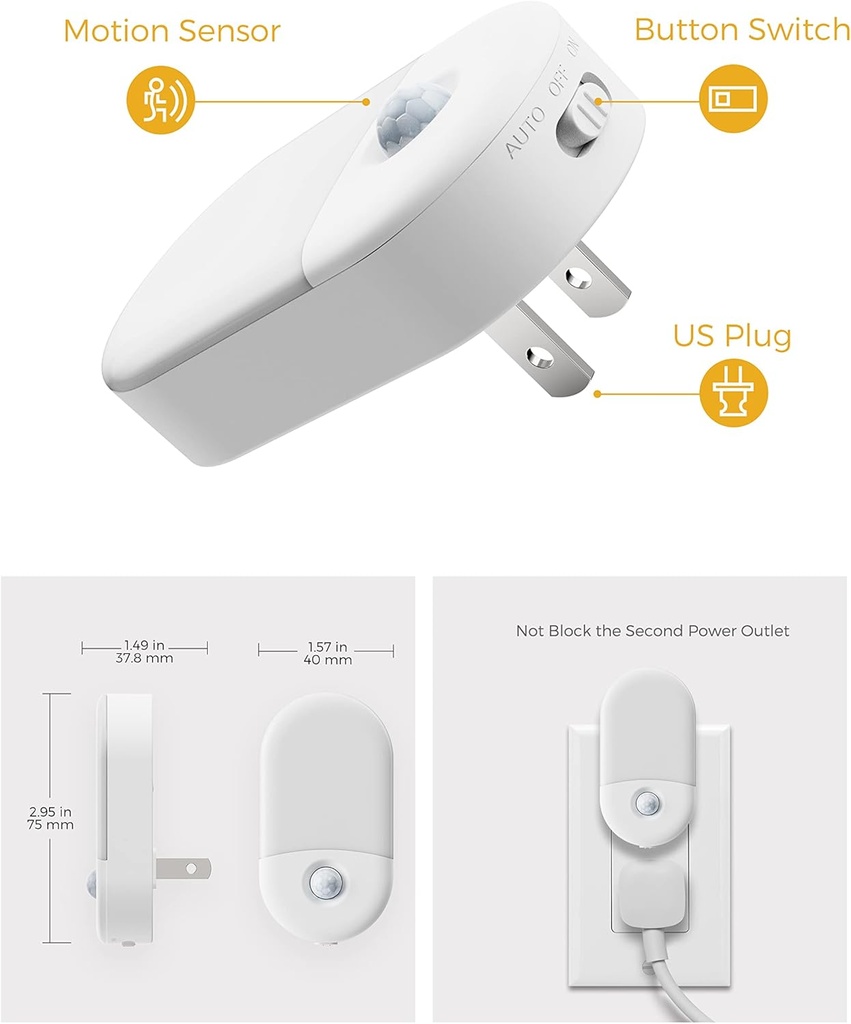 Motion Sensor

Button Switch

AUTO OFF ON

US Plug

1.49 in
37.8 mm

1.57 in
40 mm

2.95 in
75 mm

Not Block the Second Power Outlet