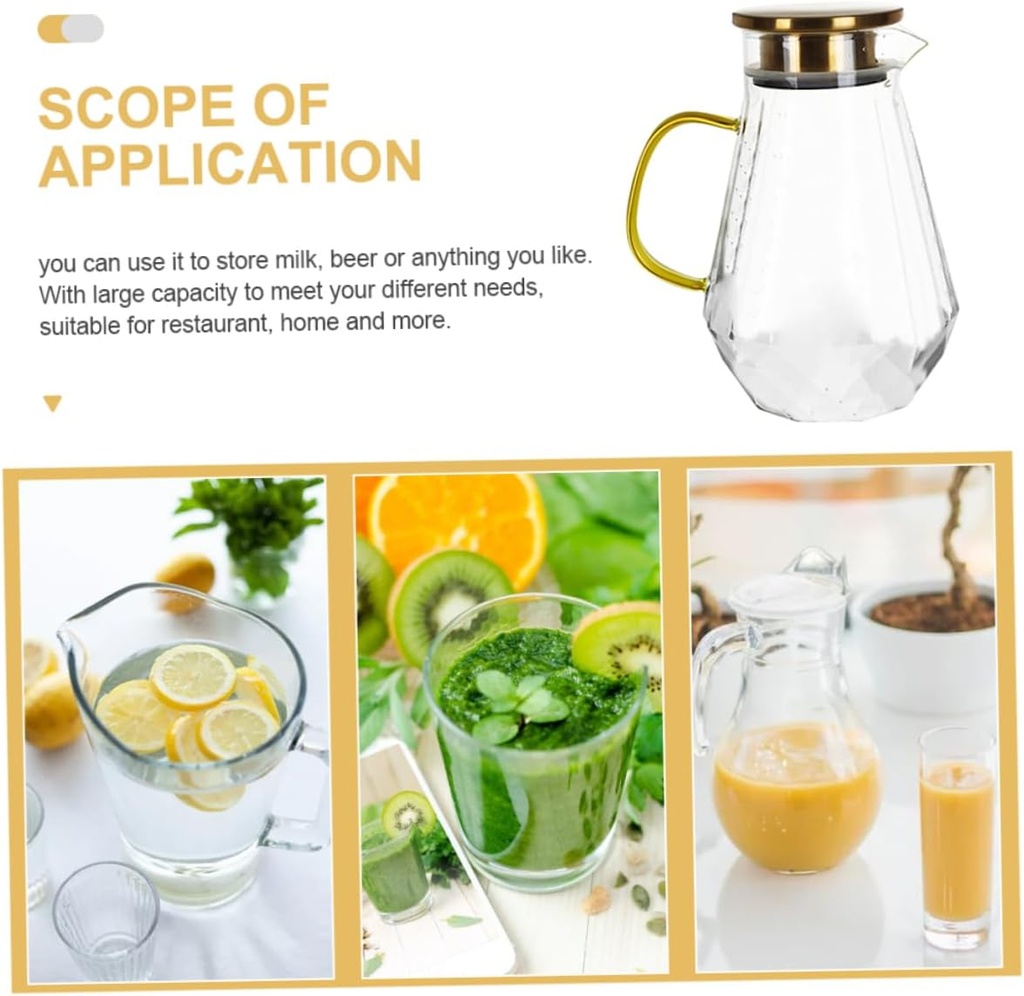 SCOPE OF APPLICATION

you can use it to store milk, beer or anything you like. With large capacity to meet your different needs, suitable for restaurant, home and more.