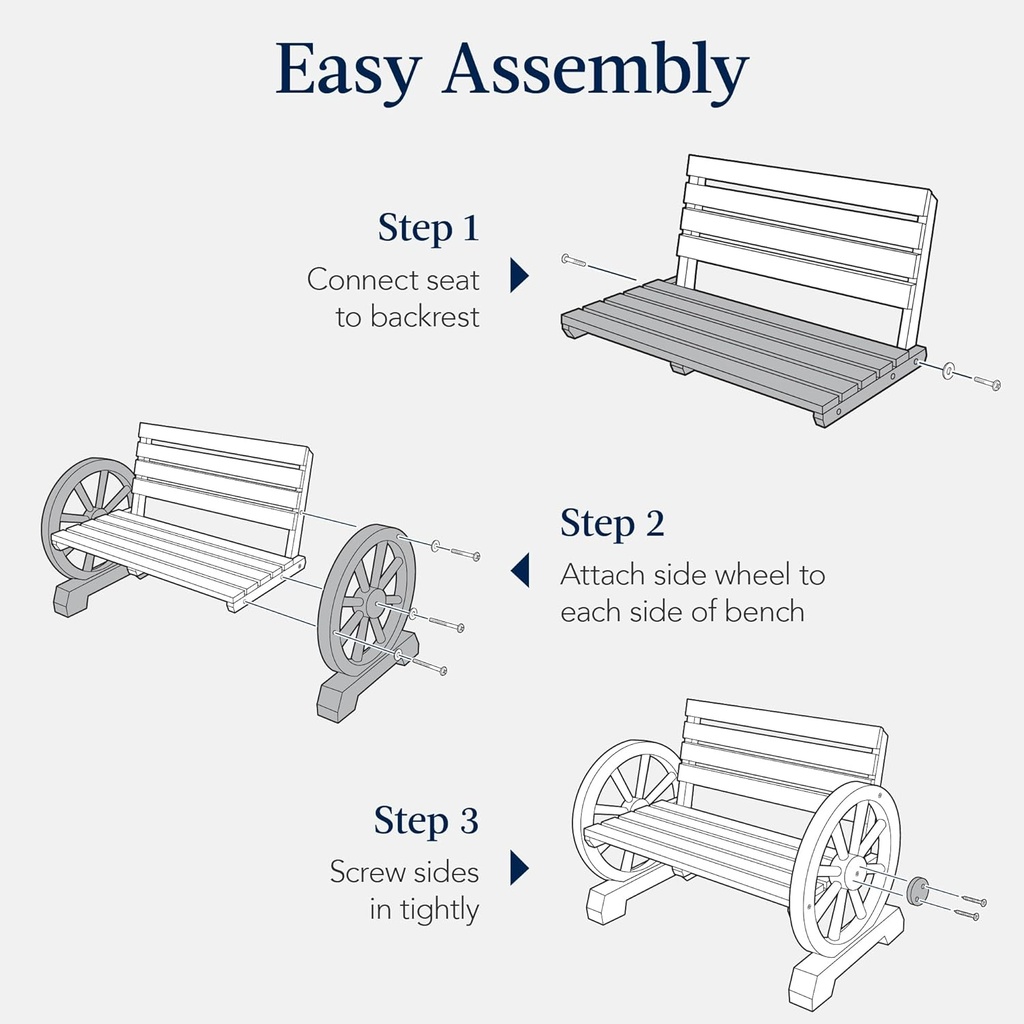 Easy Assembly

Step 1
Connect seat to backrest

Step 2
Attach side wheel to each side of bench

Step 3
Screw sides in tightly