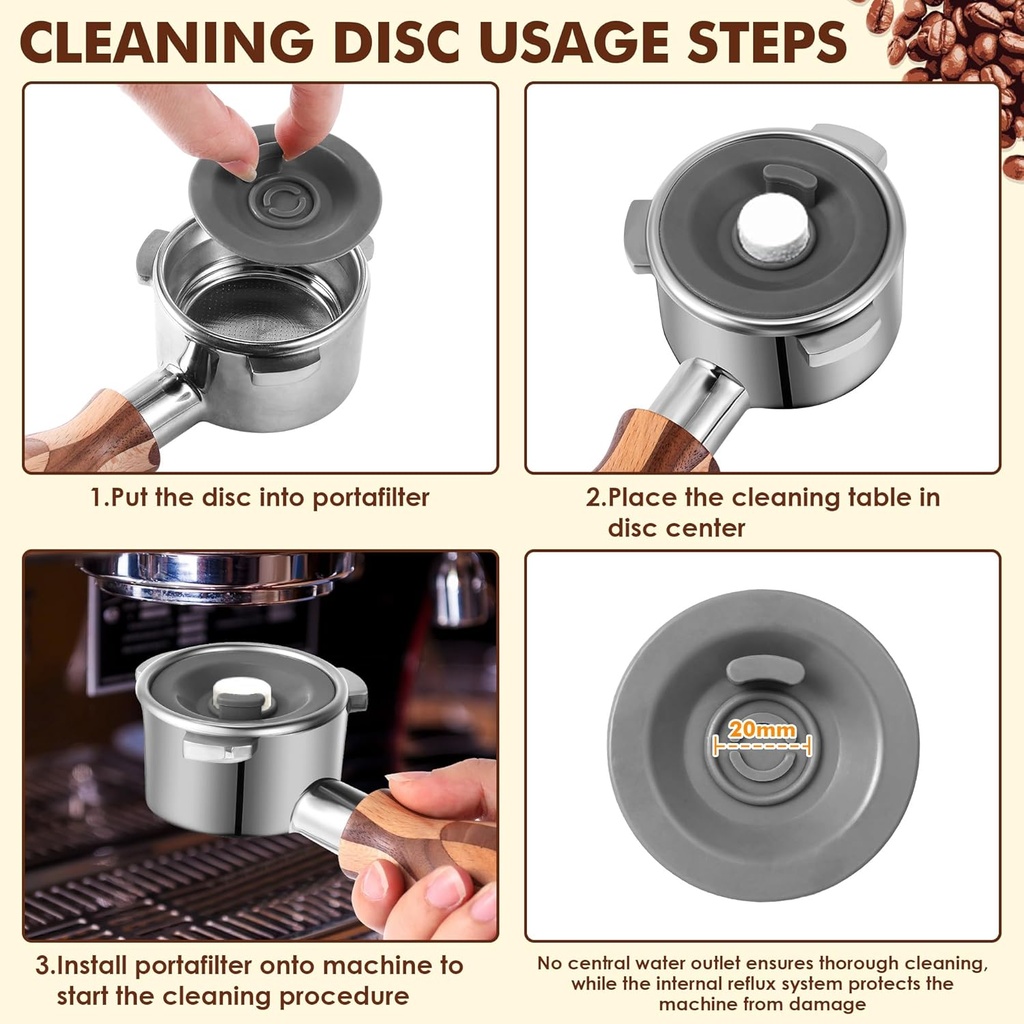 CLEANING DISC USAGE STEPS

1.Put the disc into portafilter

2.Place the cleaning table in disc center

3.Install portafilter onto machine to start the cleaning procedure

20mm

No central water outlet ensures thorough cleaning, while the internal reflux system protects the machine from damage