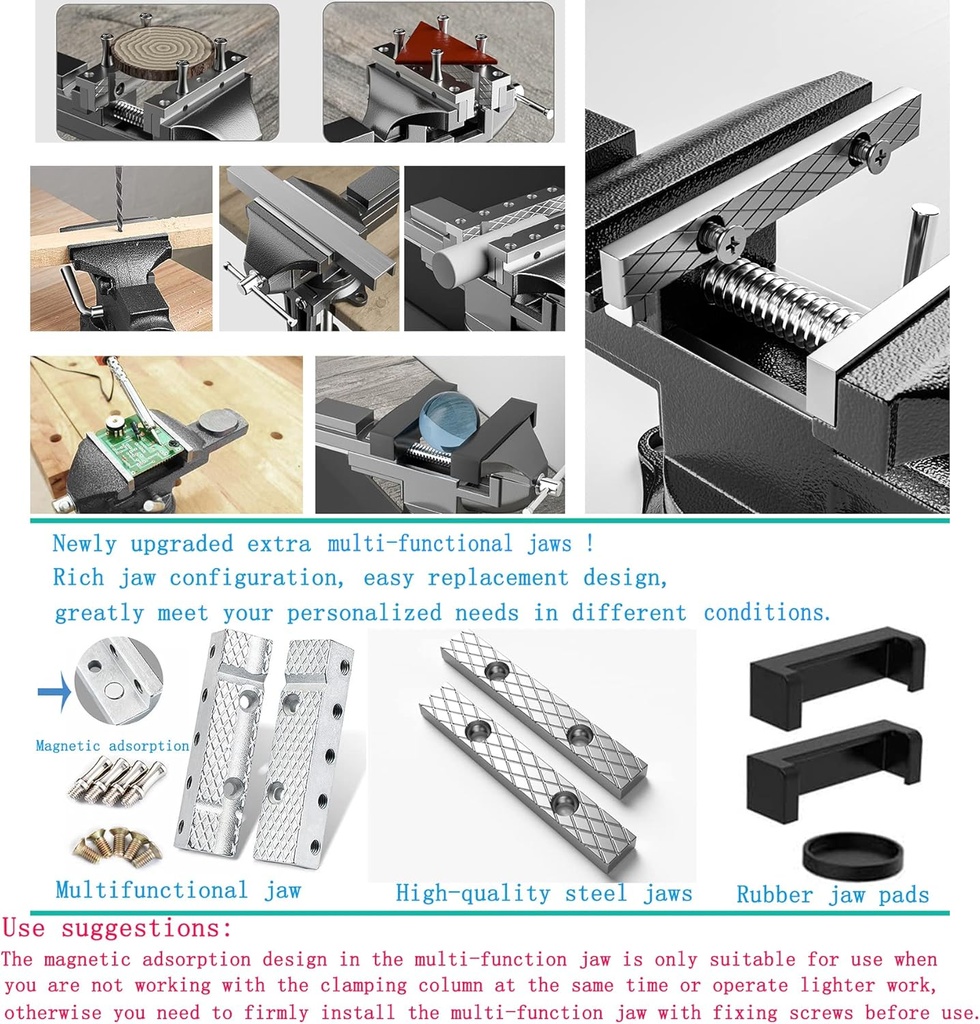 Newly upgraded extra multi-functional jaws !
Rich jaw configuration, easy replacement design,
greatly meet your personalized needs in different conditions.

Magnetic adsorption

Multifunctional jaw

High-quality steel jaws

Rubber jaw pads

Use suggestions:
The magnetic adsorption design in the multi-function jaw is only suitable for use when you are not working with the clamping column at the same time or operate lighter work, otherwise you need to firmly install the multi-function jaw with fixing screws before use.