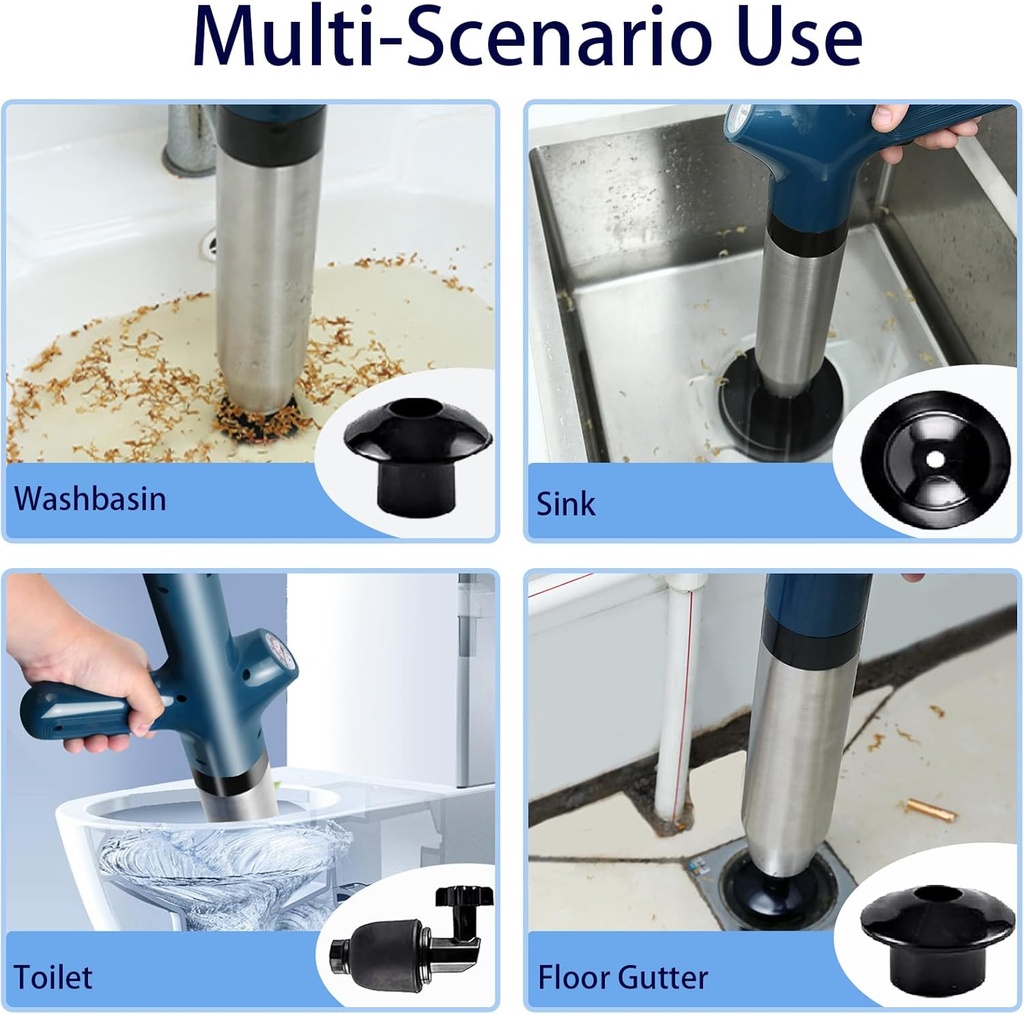 Multi-Scenario Use

Washbasin

Sink

Toilet

Floor Gutter