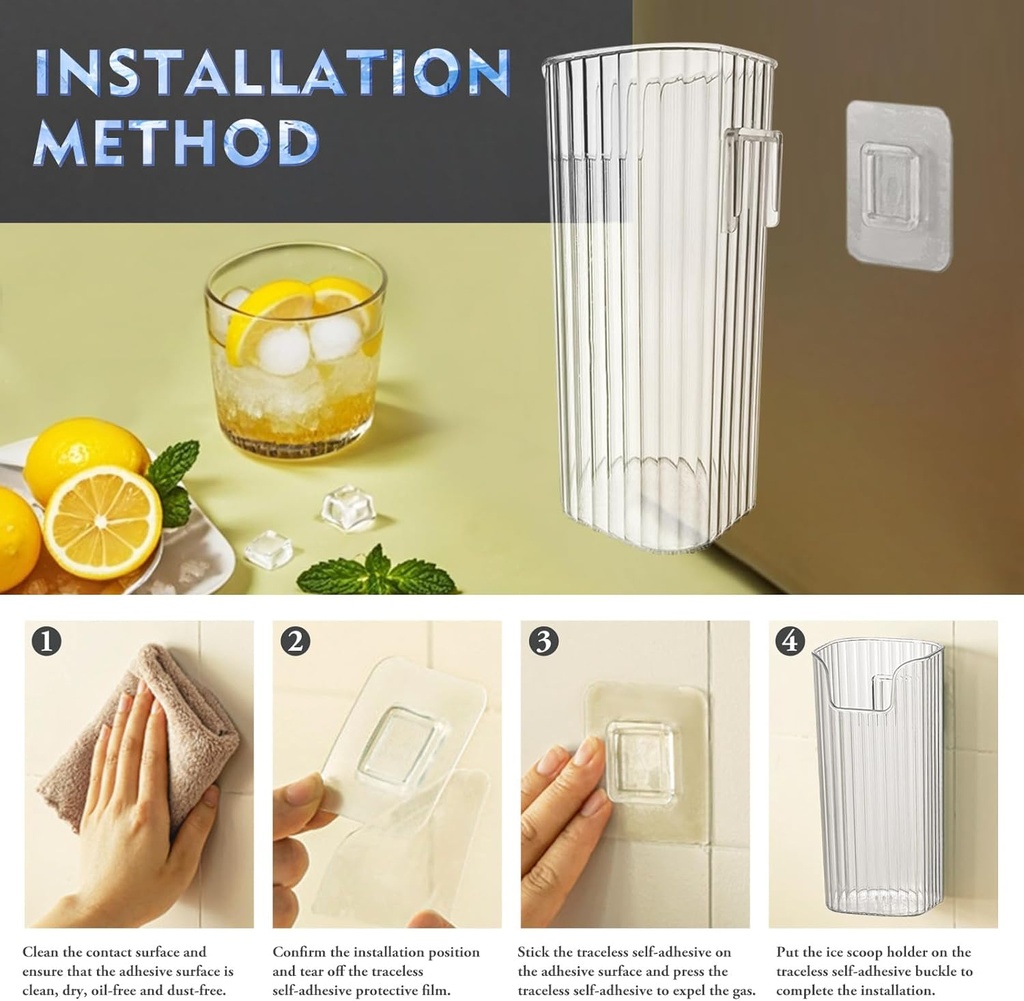 INSTALLATION METHOD

1
Clean the contact surface and ensure that the adhesive surface is clean, dry, oil-free and dust-free.

2
Confirm the installation position and tear off the traceless self-adhesive protective film.

3
Stick the traceless self-adhesive on the adhesive surface and press the traceless self-adhesive to expel the gas.

4
Put the ice scoop holder on the traceless self-adhesive buckle to complete the installation.