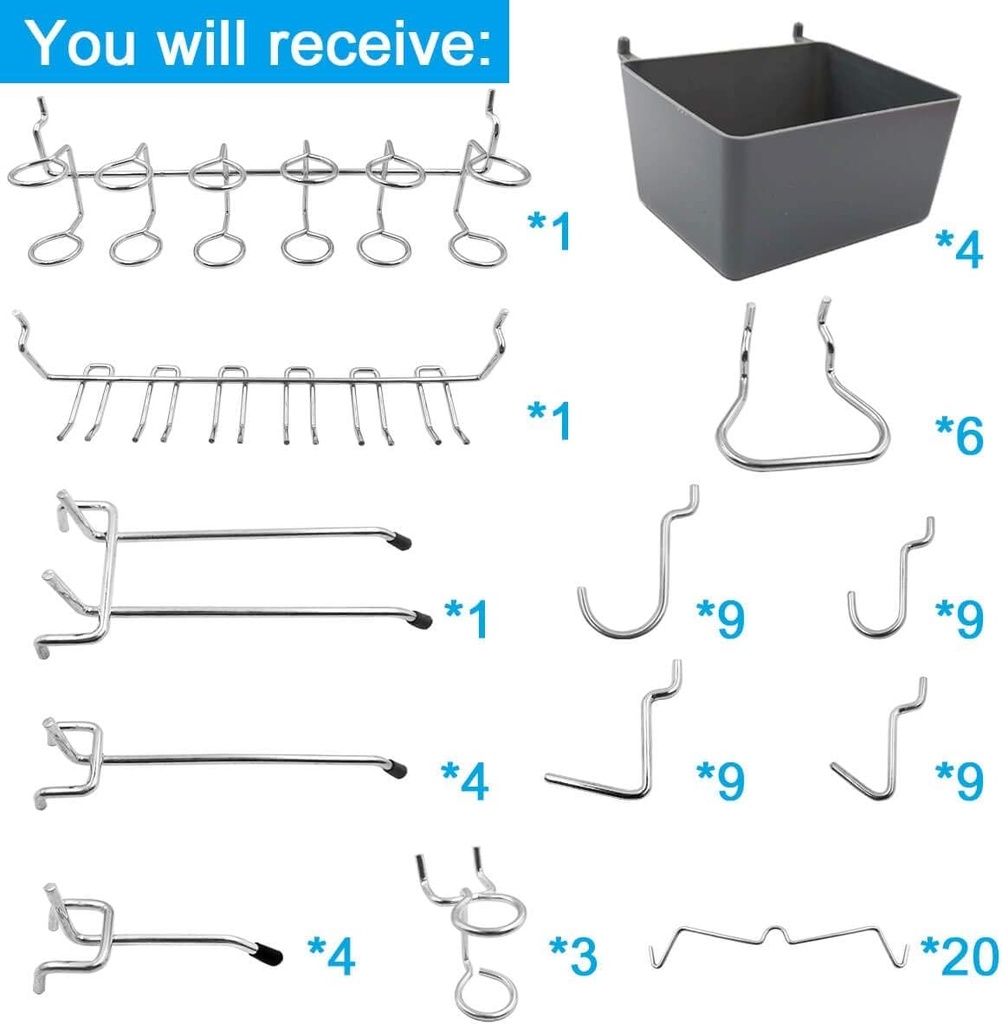 You will receive:

*1

*4

*1

*6

*1

*9

*9

*4

*9

*9

*4

*3

*20