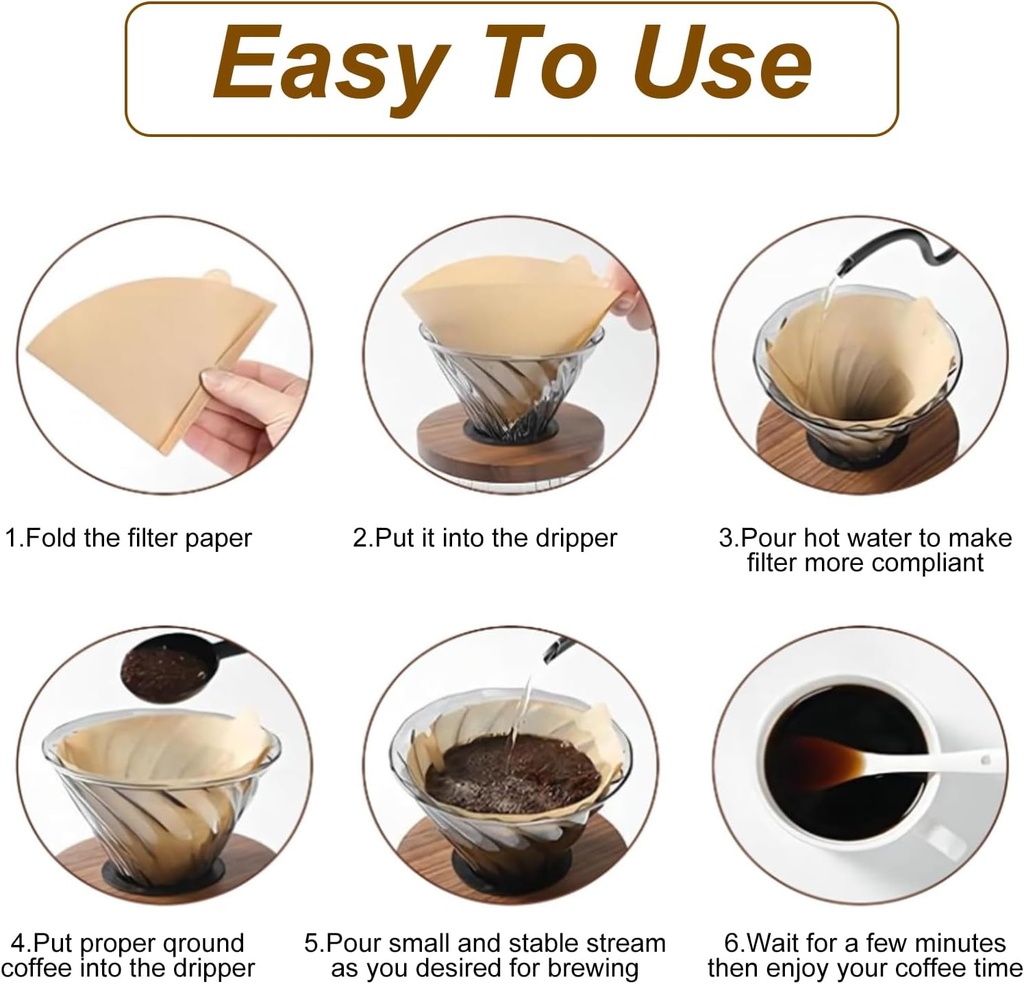 Easy To Use

1.Fold the filter paper

2.Put it into the dripper

3.Pour hot water to make filter more compliant

4.Put proper qround coffee into the dripper

5.Pour small and stable stream as you desired for brewing

6.Wait for a few minutes then enjoy your coffee time