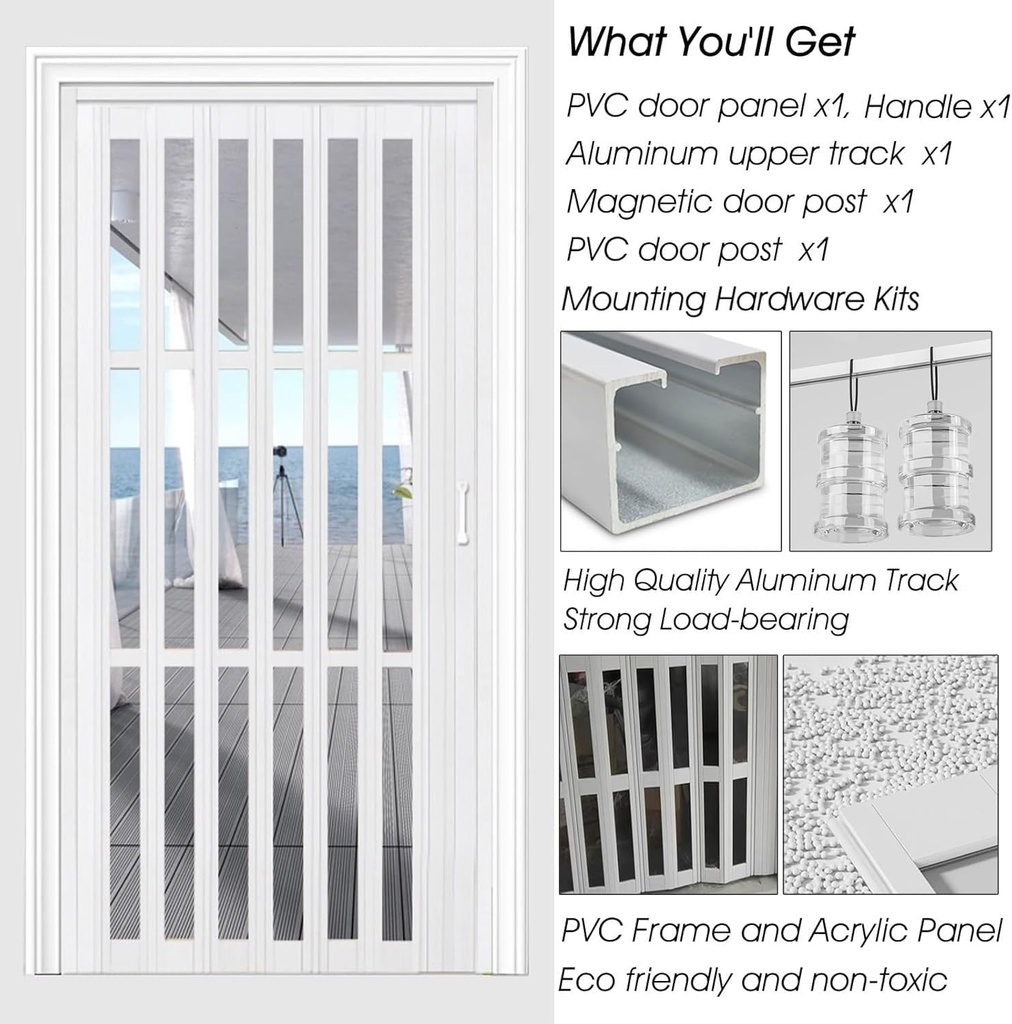 What You'll Get

PVC door panel x1, Handle x1
Aluminum upper track x1
Magnetic door post x1
PVC door post x1
Mounting Hardware Kits

High Quality Aluminum Track
Strong Load-bearing

PVC Frame and Acrylic Panel
Eco friendly and non-toxic