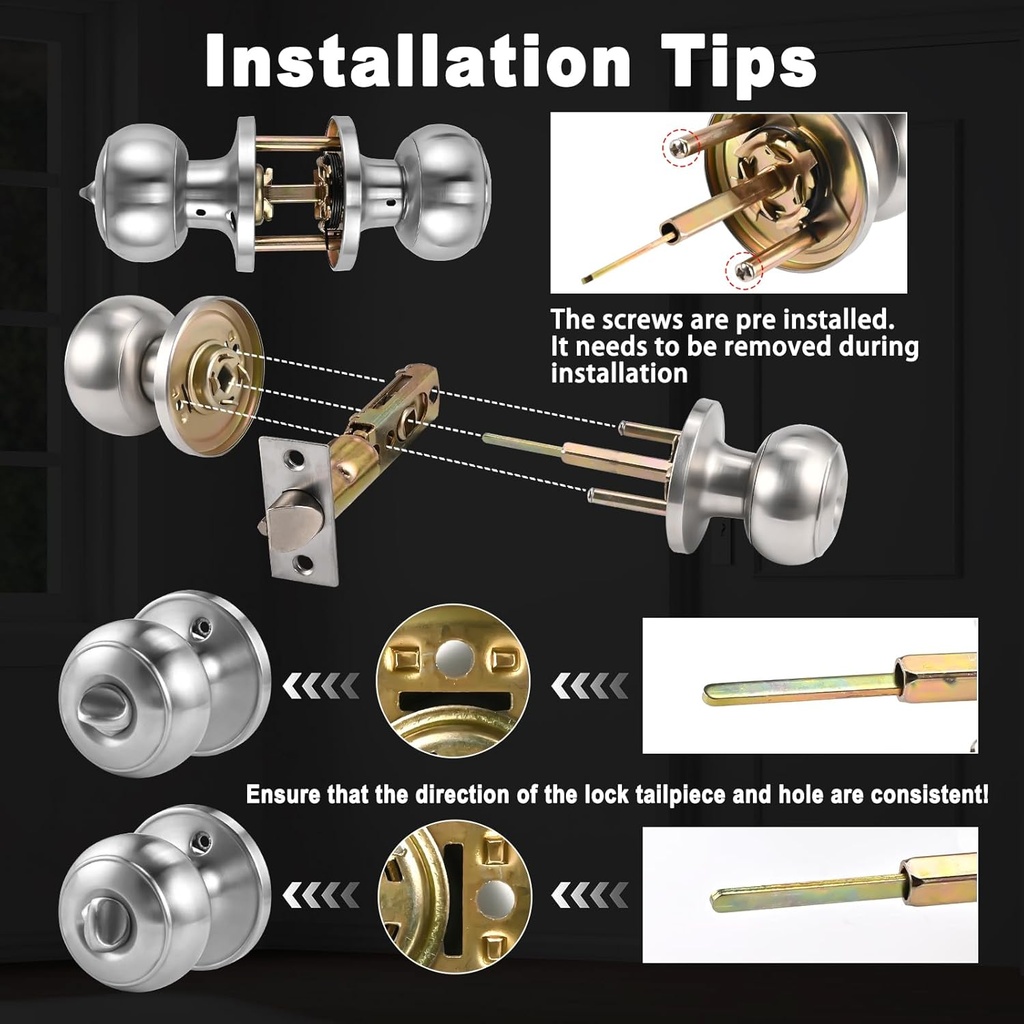 Installation Tips

The screws are pre installed. It needs to be removed during installation

Ensure that the direction of the lock tailpiece and hole are consistent!