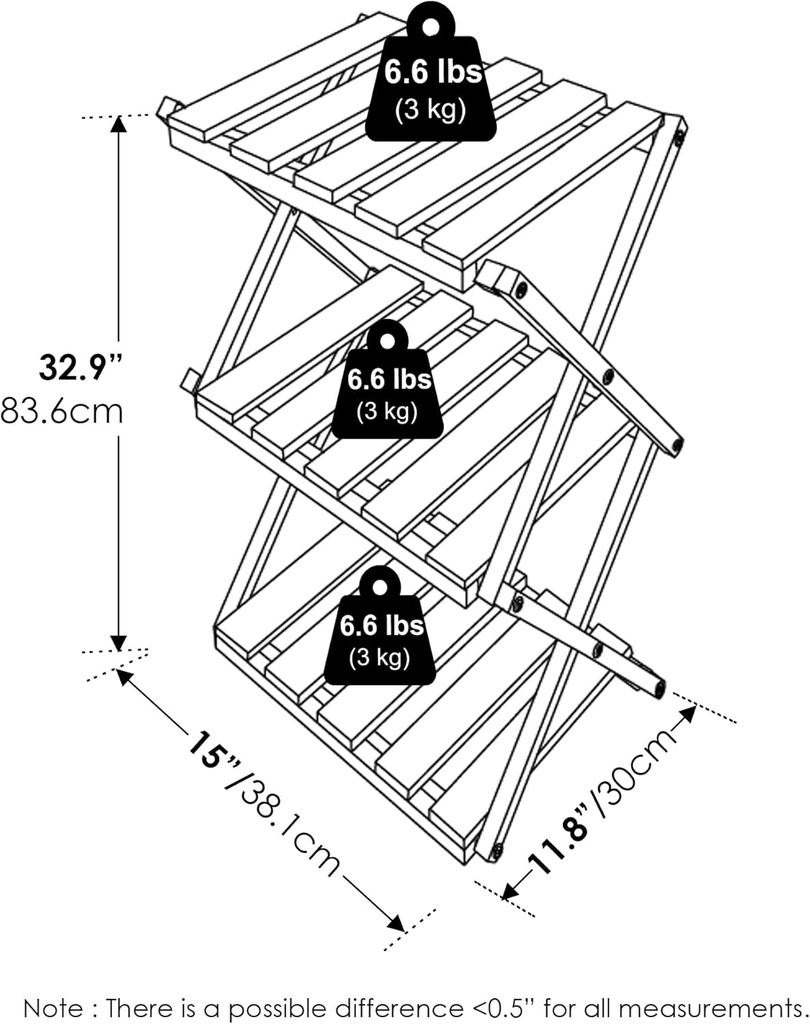 6.6 lbs
(3 kg)

32.9”
83.6cm

6.6 lbs
(3 kg)

6.6 lbs
(3 kg)

15”/38.1cm

11.8”/30cm

Note : There is a possible difference <0.5” for all measurements.