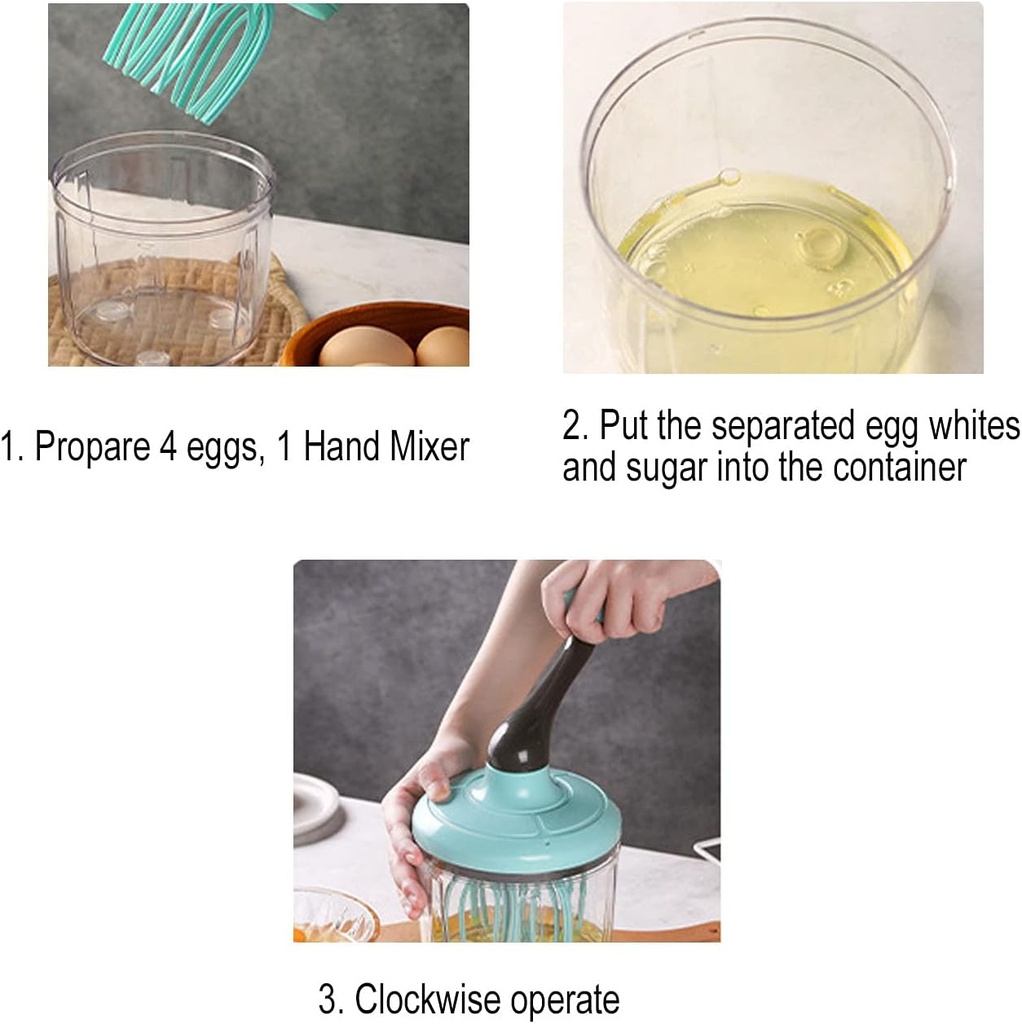 1. Propare 4 eggs, 1 Hand Mixer

2. Put the separated egg whites and sugar into the container

3. Clockwise operate