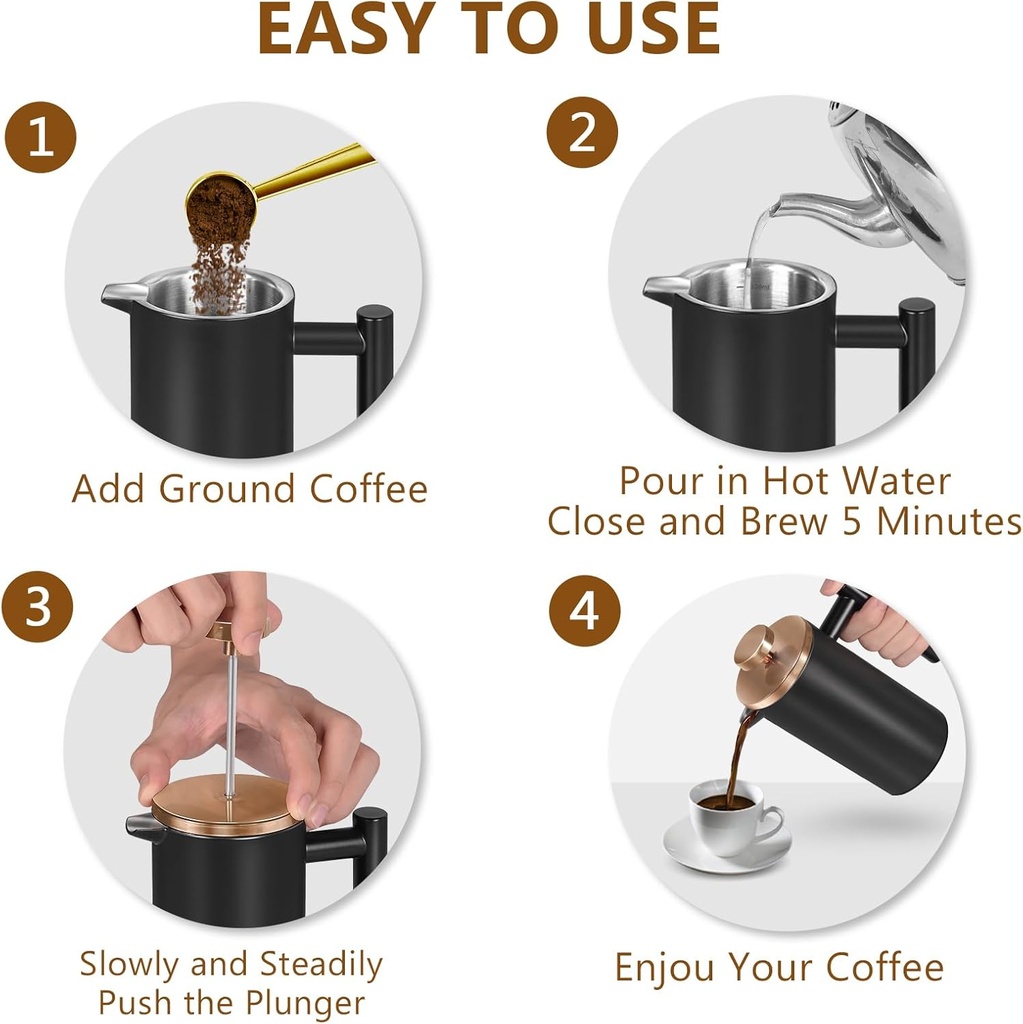 EASY TO USE

1

Add Ground Coffee

2

Pour in Hot Water
Close and Brew 5 Minutes

3

Slowly and Steadily
Push the Plunger

4

Enjou Your Coffee