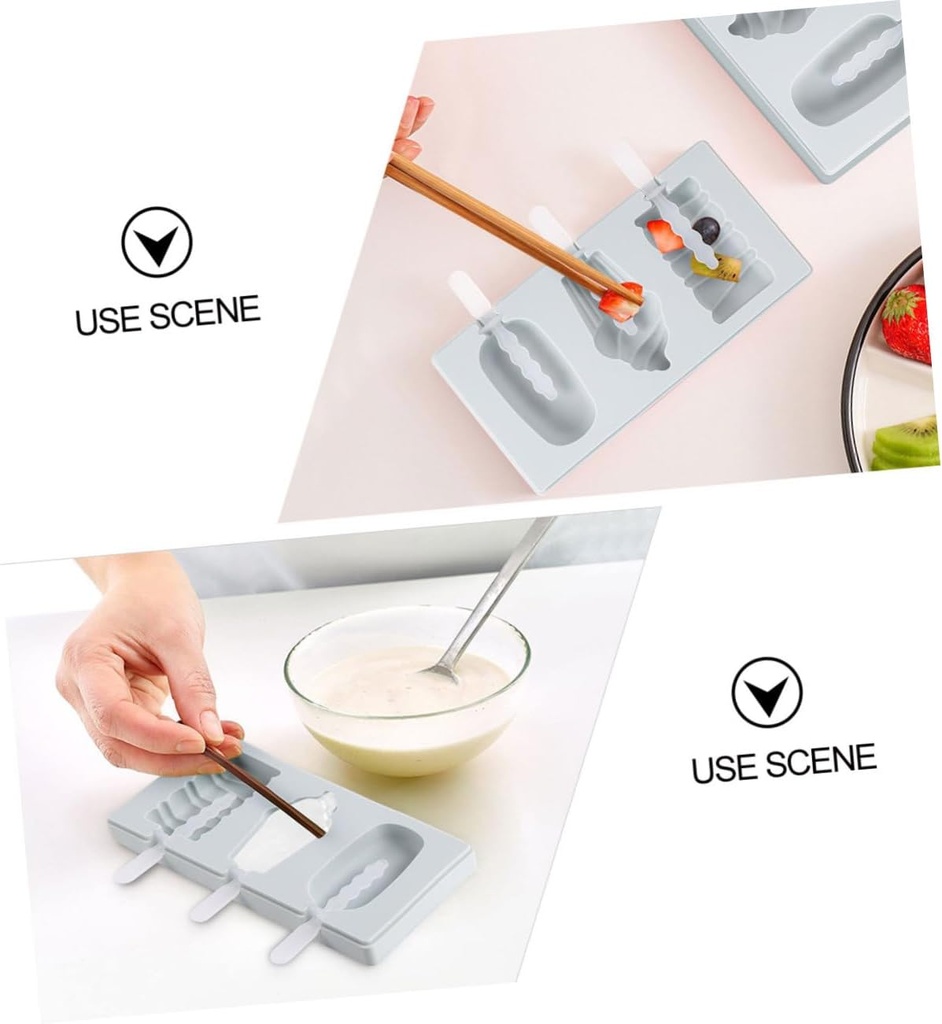 USE SCENE

USE SCENE