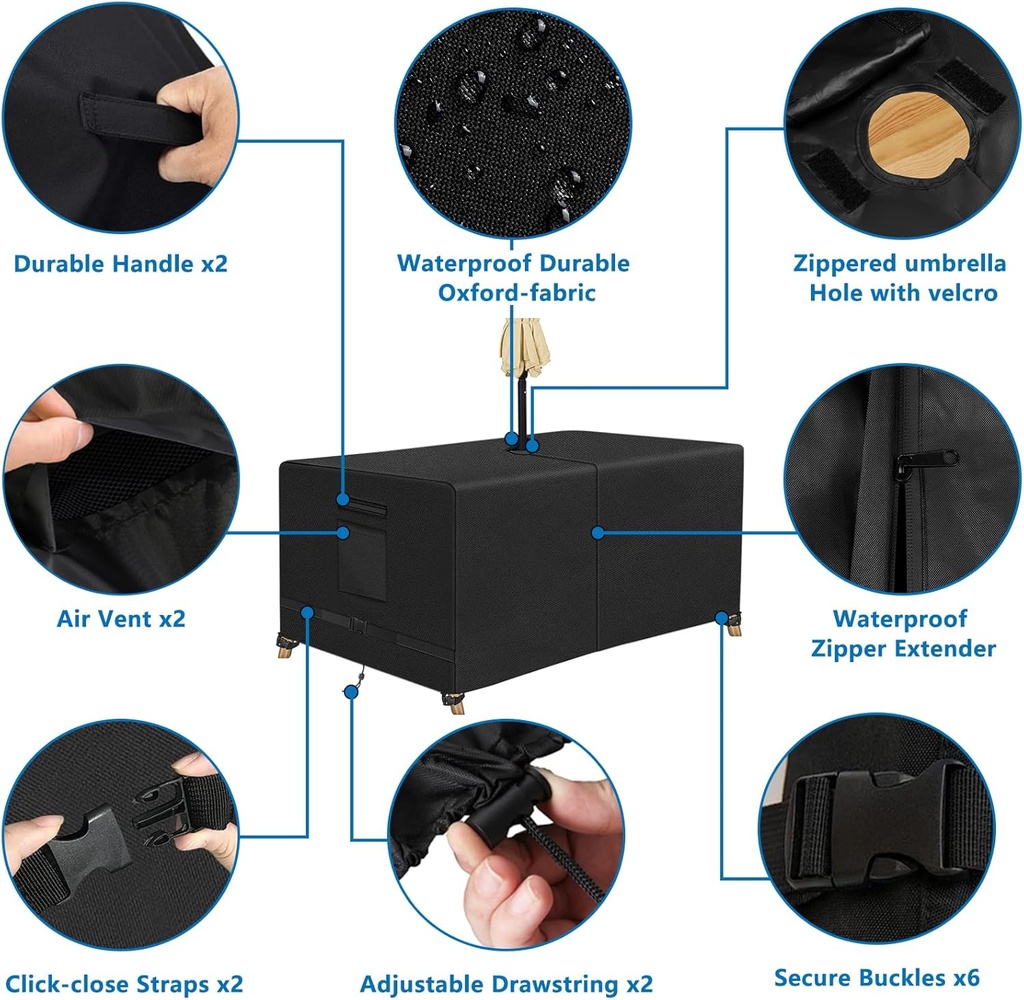 Durable Handle x2

Waterproof Durable Oxford-fabric

Zippered umbrella Hole with velcro

Air Vent x2

Waterproof Zipper Extender

Click-close Straps x2

Adjustable Drawstring x2

Secure Buckles x6