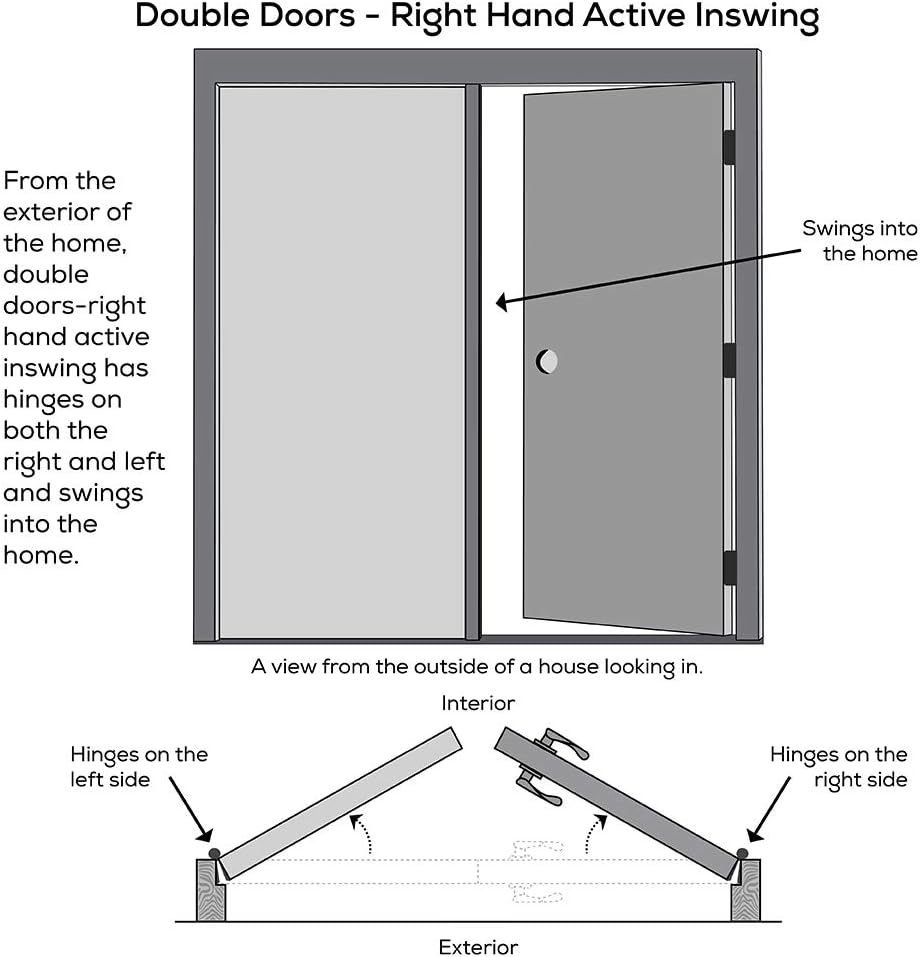 Double Doors - Right Hand Active Inswing

From the exterior of the home, double doors-right hand active inswing has hinges on both the right and left and swings into the home.

Swings into the home

A view from the outside of a house looking in.

Interior

Hinges on the left side

Hinges on the right side

Exterior