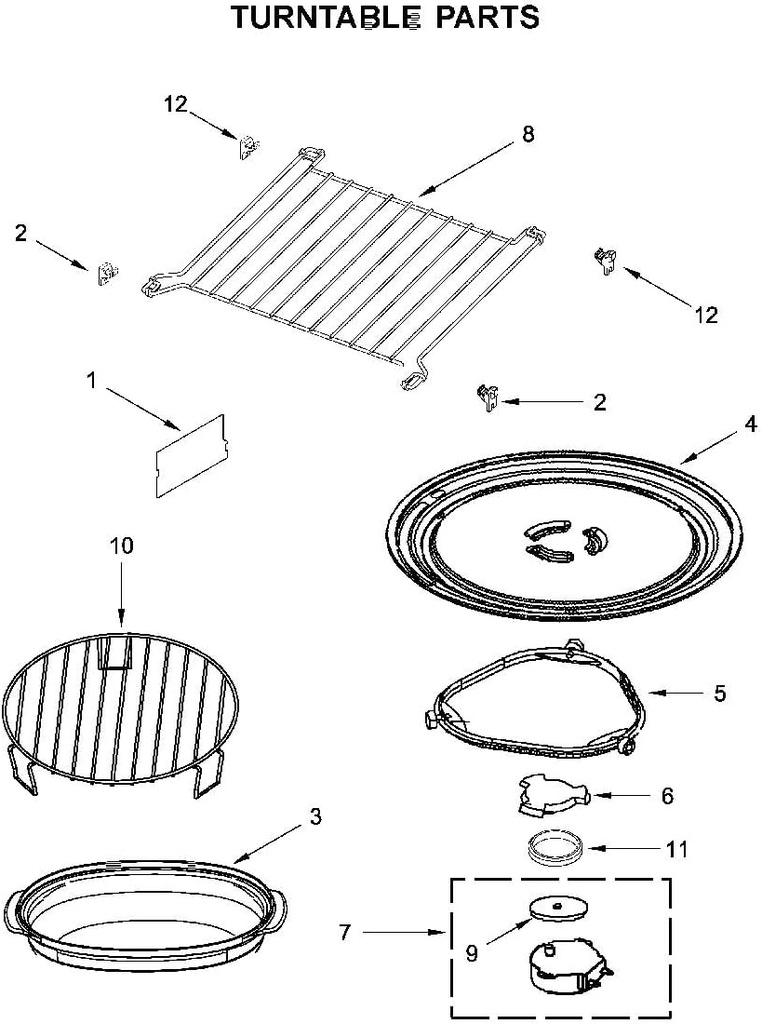 TURNTABLE PARTS

12

8

2

12

1

2

4

10

5

6

3

11

7

9