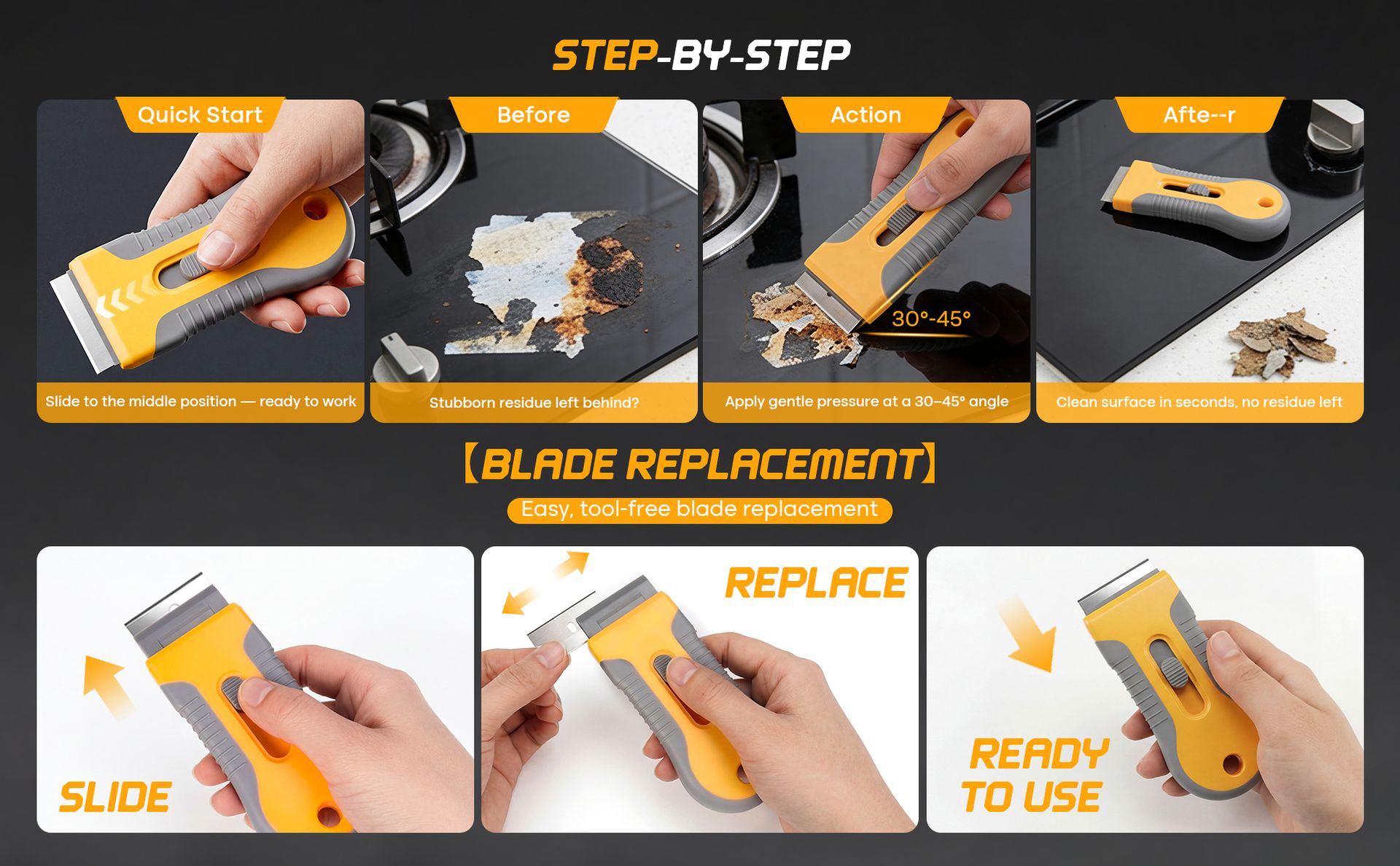 STEP-BY-STEP

Quick Start

Slide to the middle position — ready to work

Before

Stubborn residue left behind?

Action

30°-45°

Apply gentle pressure at a 30–45° angle

Afte--r

Clean surface in seconds, no residue left

【BLADE REPLACEMENT】

Easy, tool-free blade replacement

SLIDE

REPLACE

READY TO USE