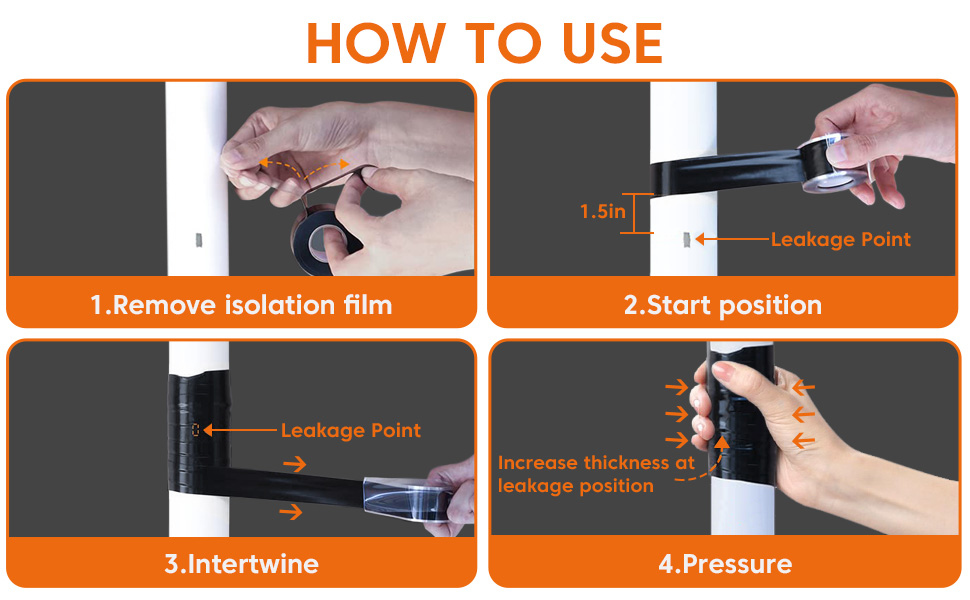 HOW TO USE

1.Remove isolation film

1.5in

Leakage Point

2.Start position

Leakage Point

3.Intertwine

Increase thickness at leakage position

4.Pressure