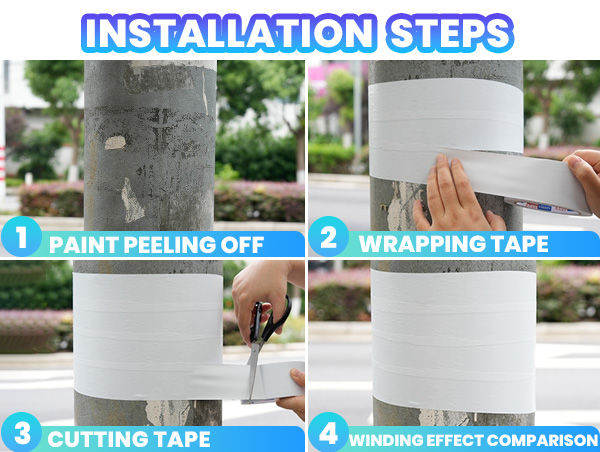 INSTALLATION STEPS

1 PAINT PEELING OFF

2 WRAPPING TAPE

3 CUTTING TAPE

4 WINDING EFFECT COMPARISON