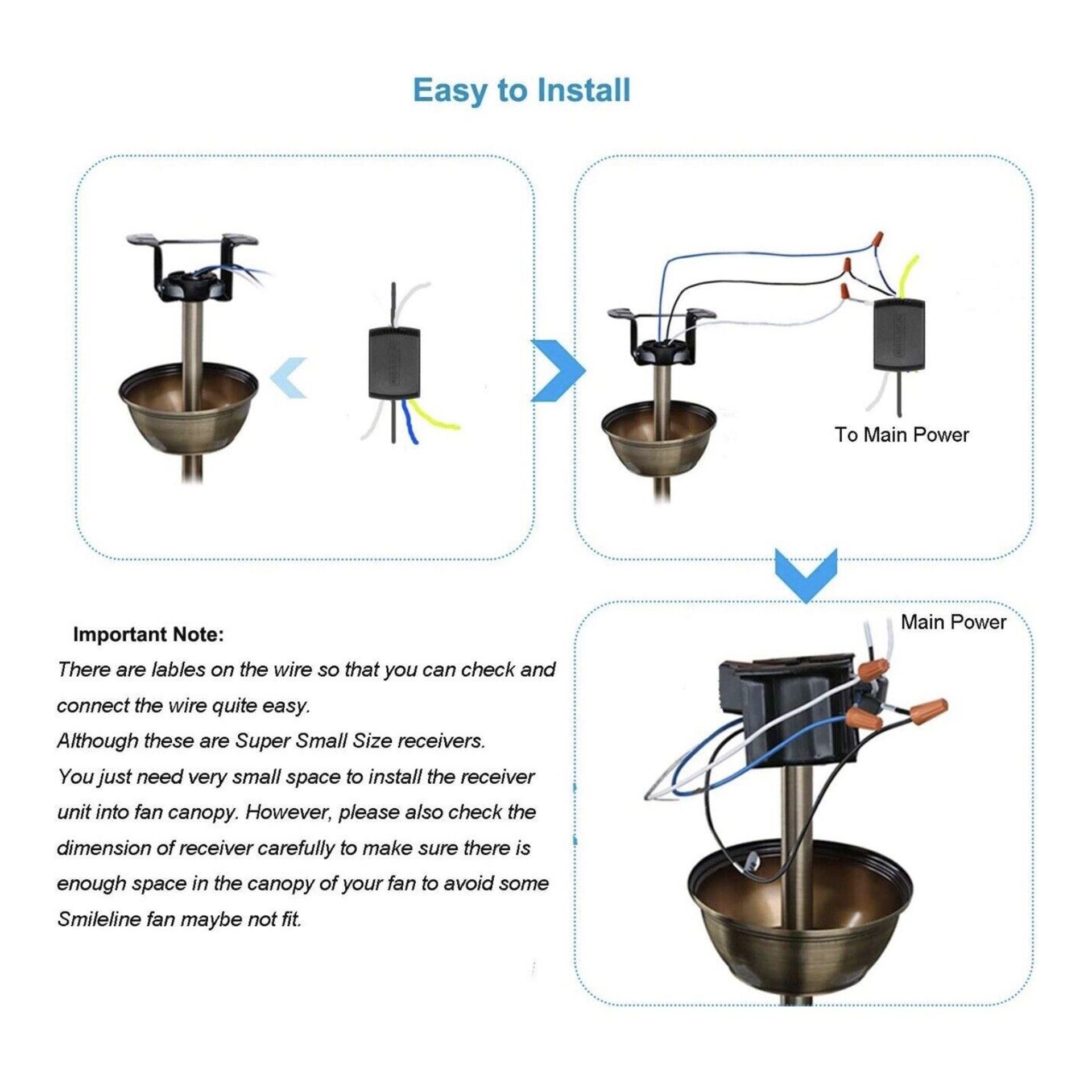 Easy to Install

To Main Power

Main Power

Important Note:

There are lables on the wire so that you can check and connect the wire quite easy.
Although these are Super Small Size receivers.
You just need very small space to install the receiver unit into fan canopy. However, please also check the dimension of receiver carefully to make sure there is enough space in the canopy of your fan to avoid some Smileline fan maybe not fit.