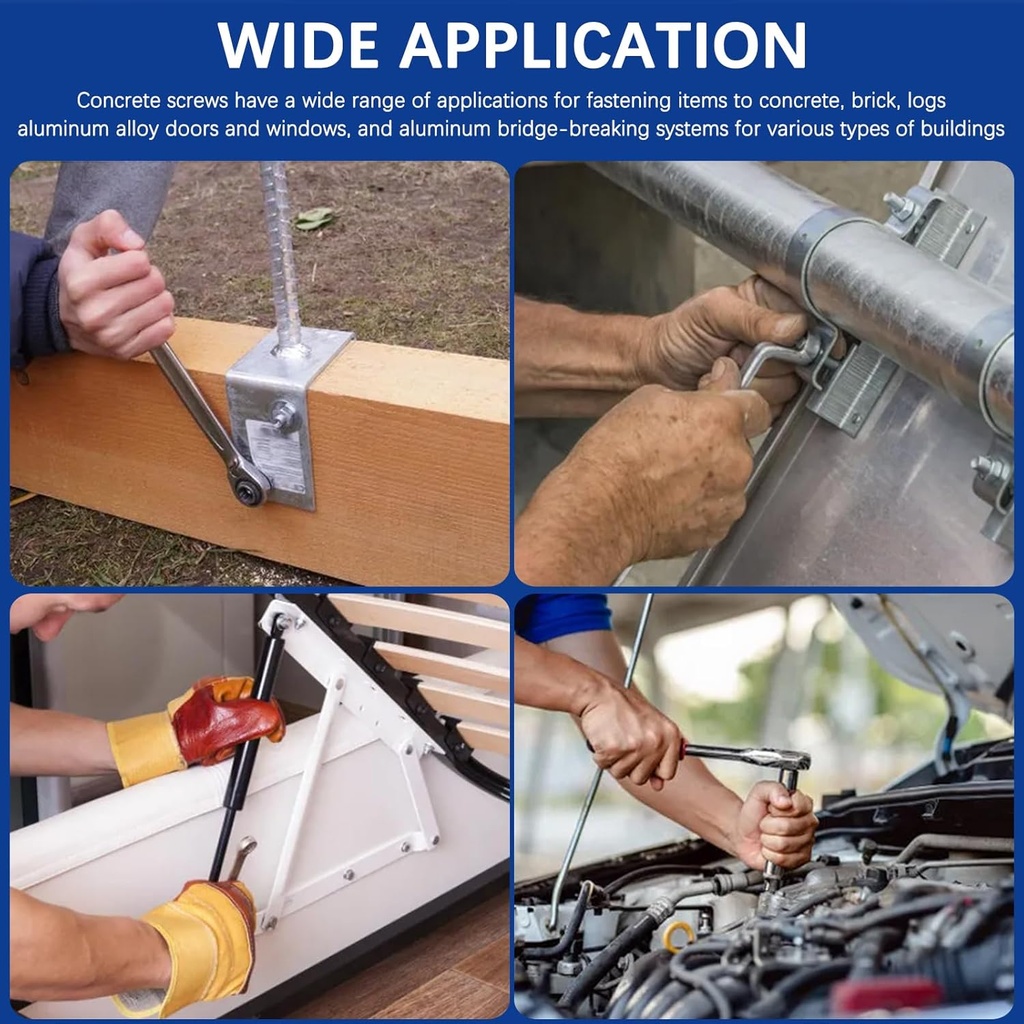 WIDE APPLICATION

Concrete screws have a wide range of applications for fastening items to concrete, brick, logs aluminum alloy doors and windows, and aluminum bridge-breaking systems for various types of buildings