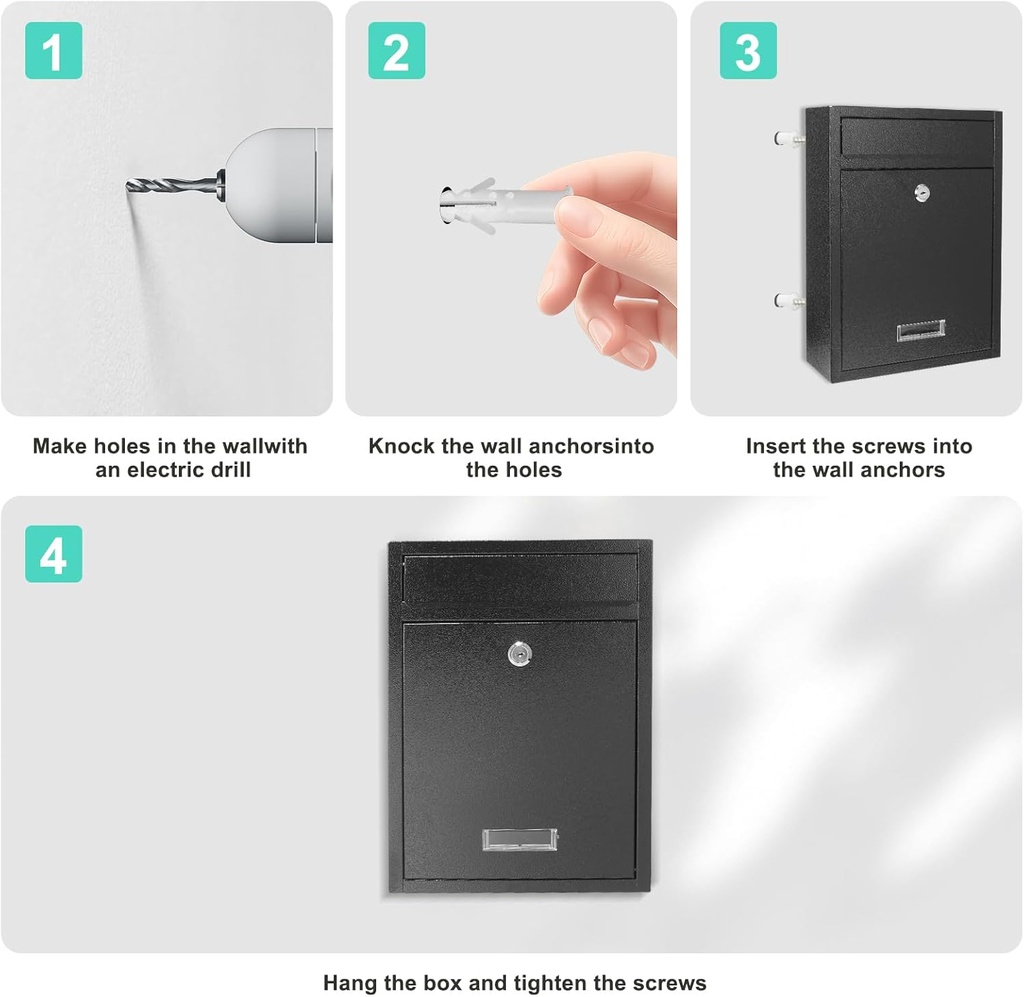 1

Make holes in the wallwith an electric drill

2

Knock the wall anchorsinto the holes

3

Insert the screws into the wall anchors

4

Hang the box and tighten the screws