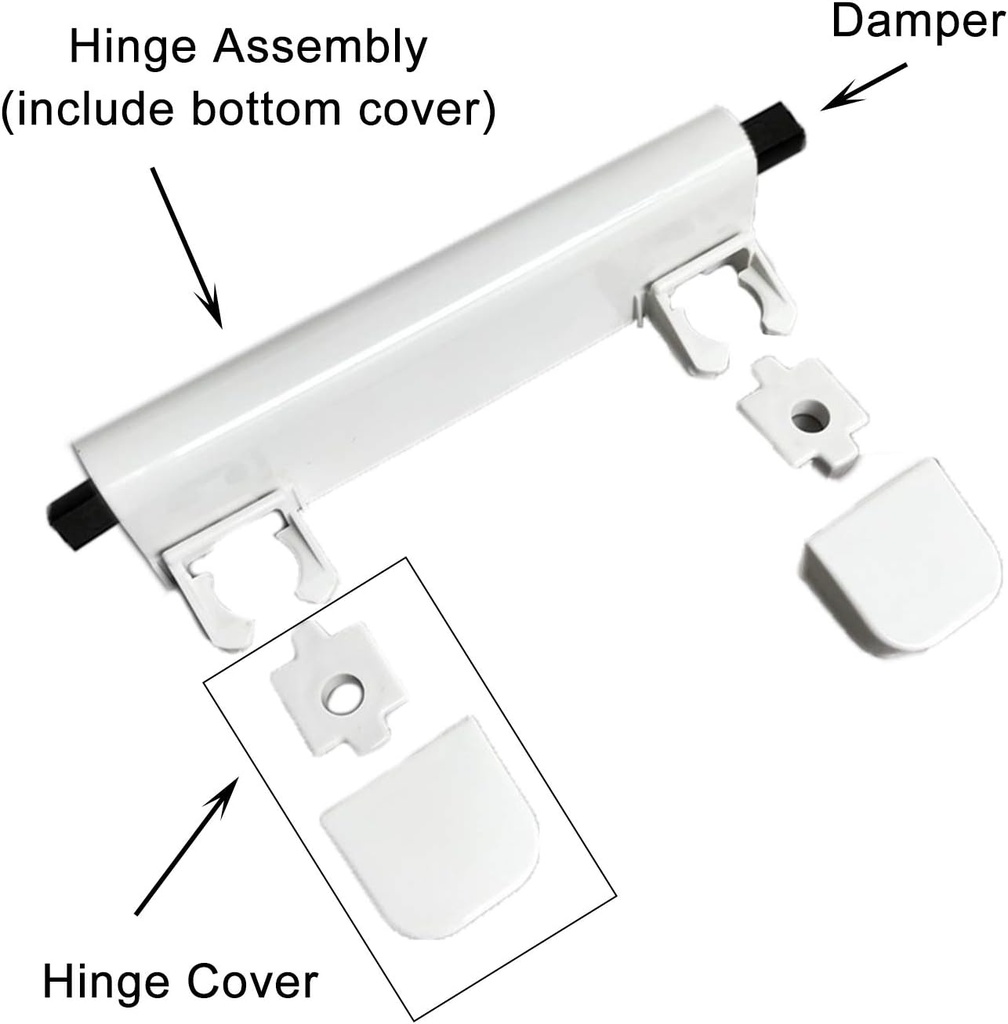 Hinge Assembly
(include bottom cover)

Damper

Hinge Cover