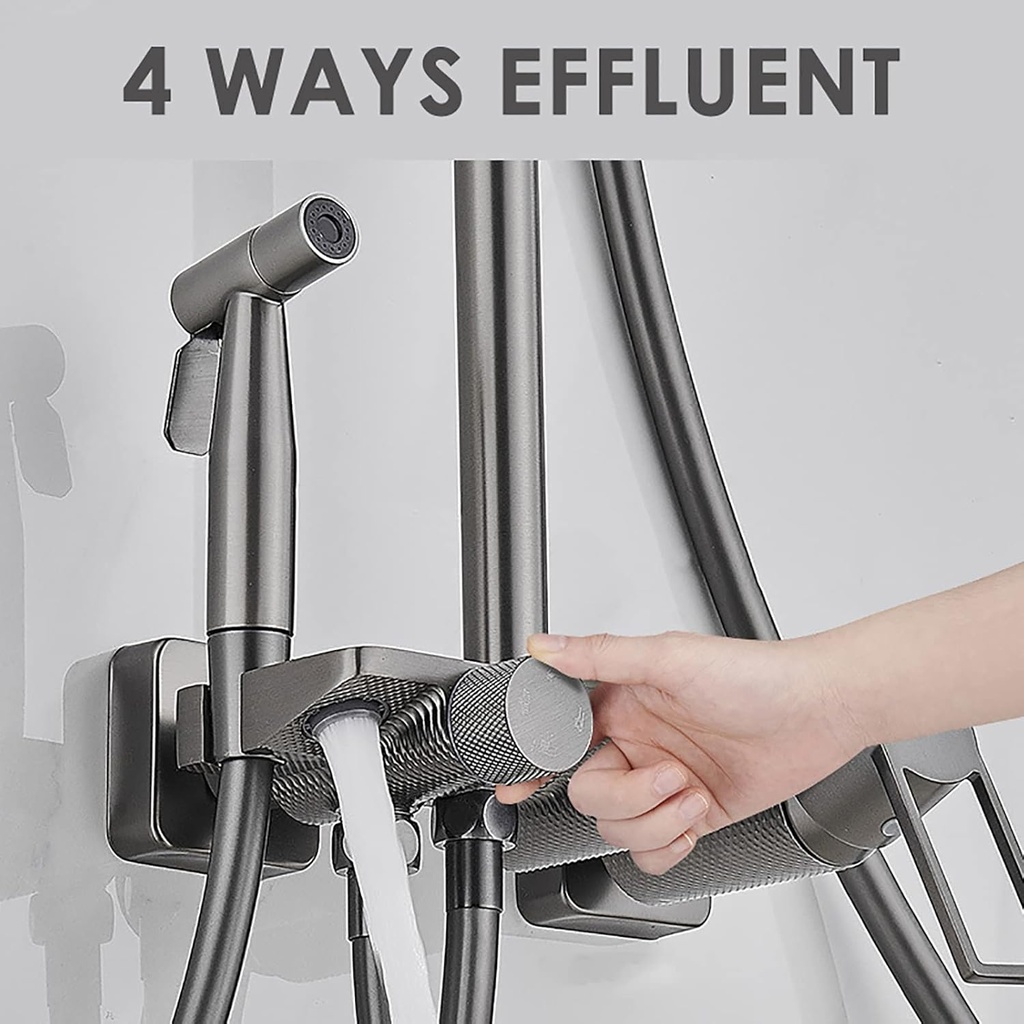 4 WAYS EFFLUENT