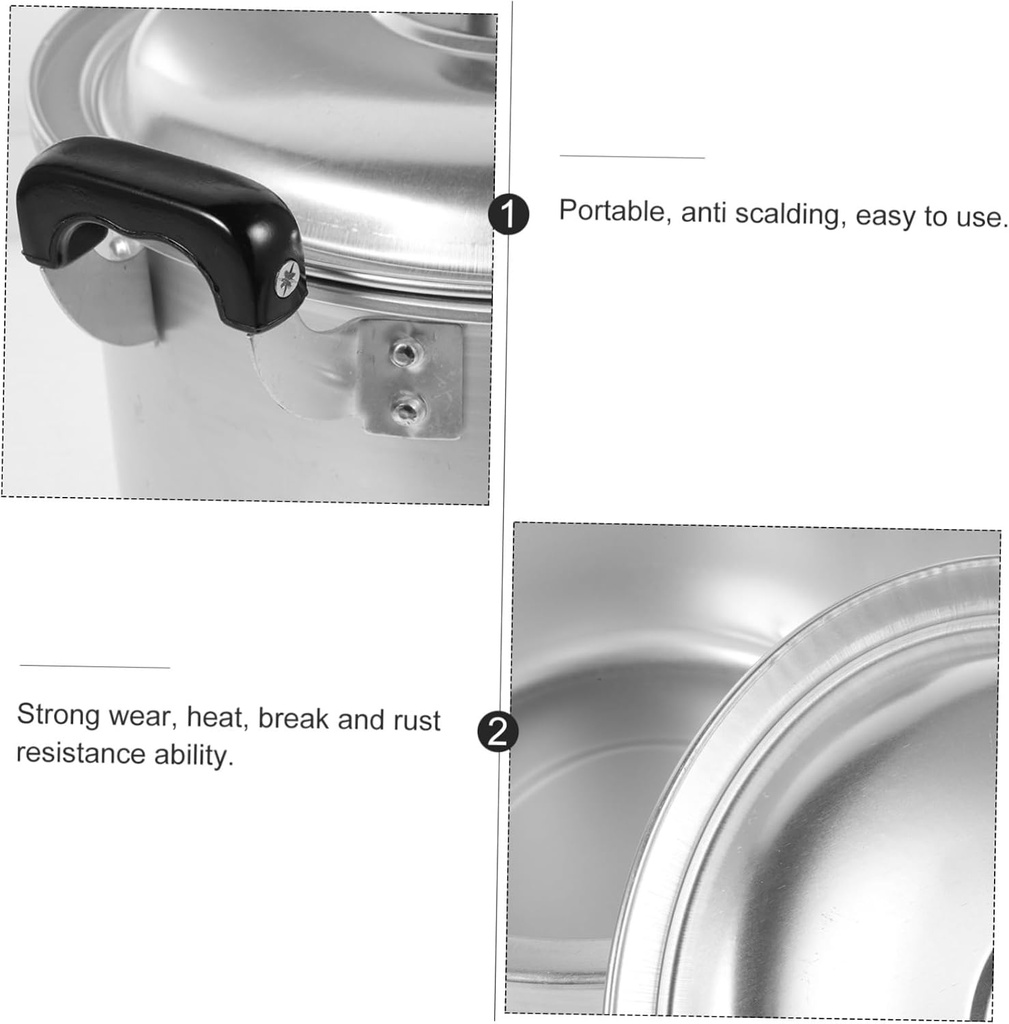 1

Portable, anti scalding, easy to use.

Strong wear, heat, break and rust resistance ability.

2