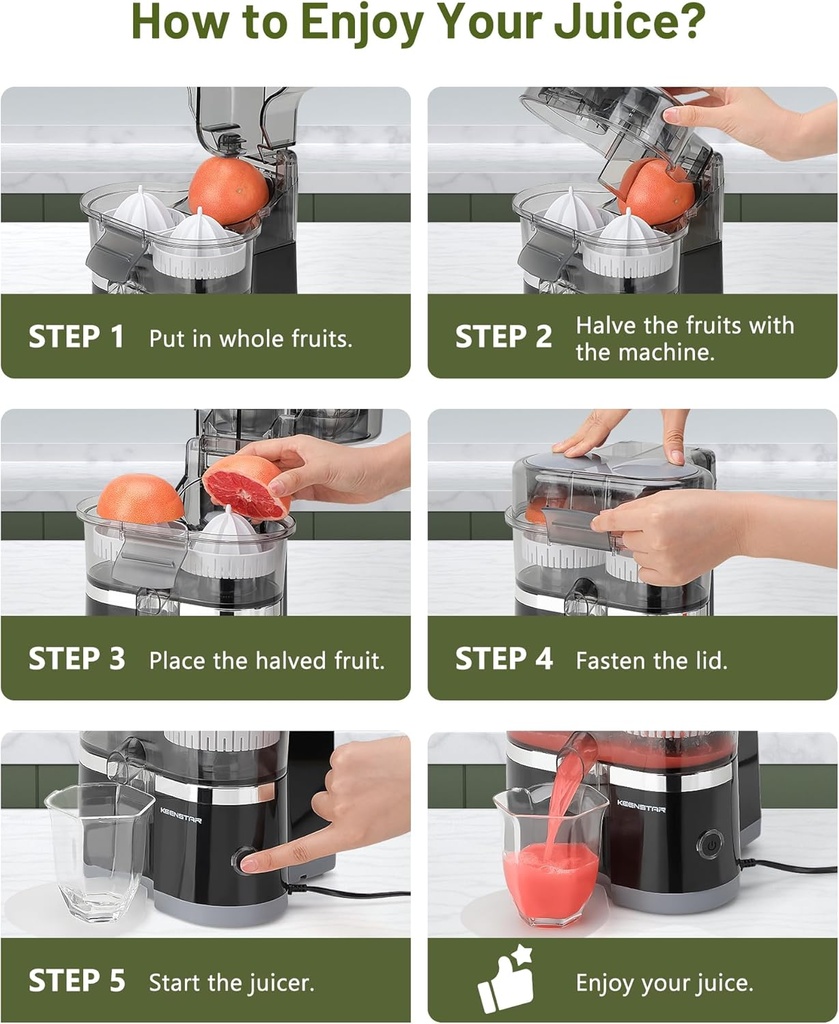 How to Enjoy Your Juice?

STEP 1 Put in whole fruits.

STEP 2 Halve the fruits with the machine.

STEP 3 Place the halved fruit.

STEP 4 Fasten the lid.

KEENSTAR

STEP 5 Start the juicer.

KEENSTAR

Enjoy your juice.