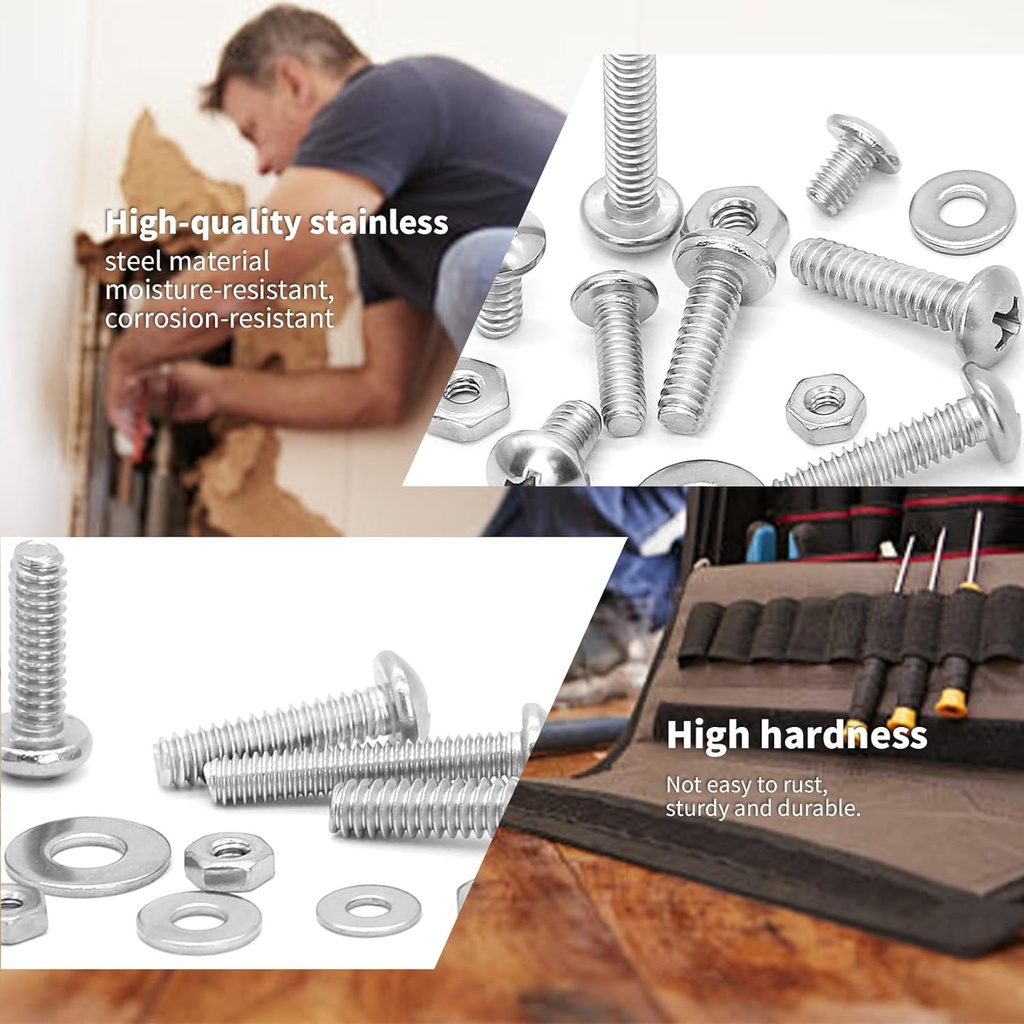 High-quality stainless
steel material
moisture-resistant,
corrosion-resistant

High hardness
Not easy to rust,
sturdy and durable.