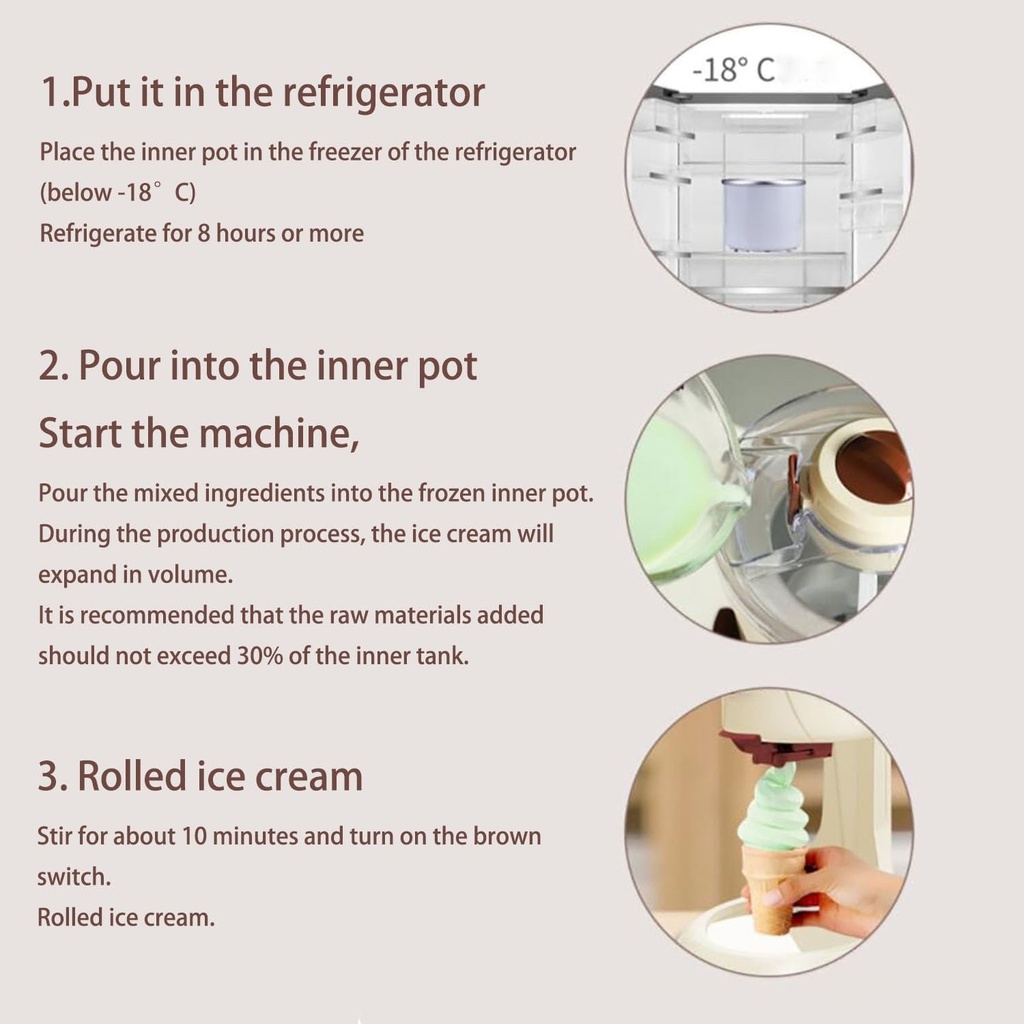 1.Put it in the refrigerator

Place the inner pot in the freezer of the refrigerator (below -18° C)
Refrigerate for 8 hours or more

-18° C

2. Pour into the inner pot
Start the machine,

Pour the mixed ingredients into the frozen inner pot.
During the production process, the ice cream will expand in volume.
It is recommended that the raw materials added should not exceed 30% of the inner tank.

3. Rolled ice cream

Stir for about 10 minutes and turn on the brown switch.
Rolled ice cream.