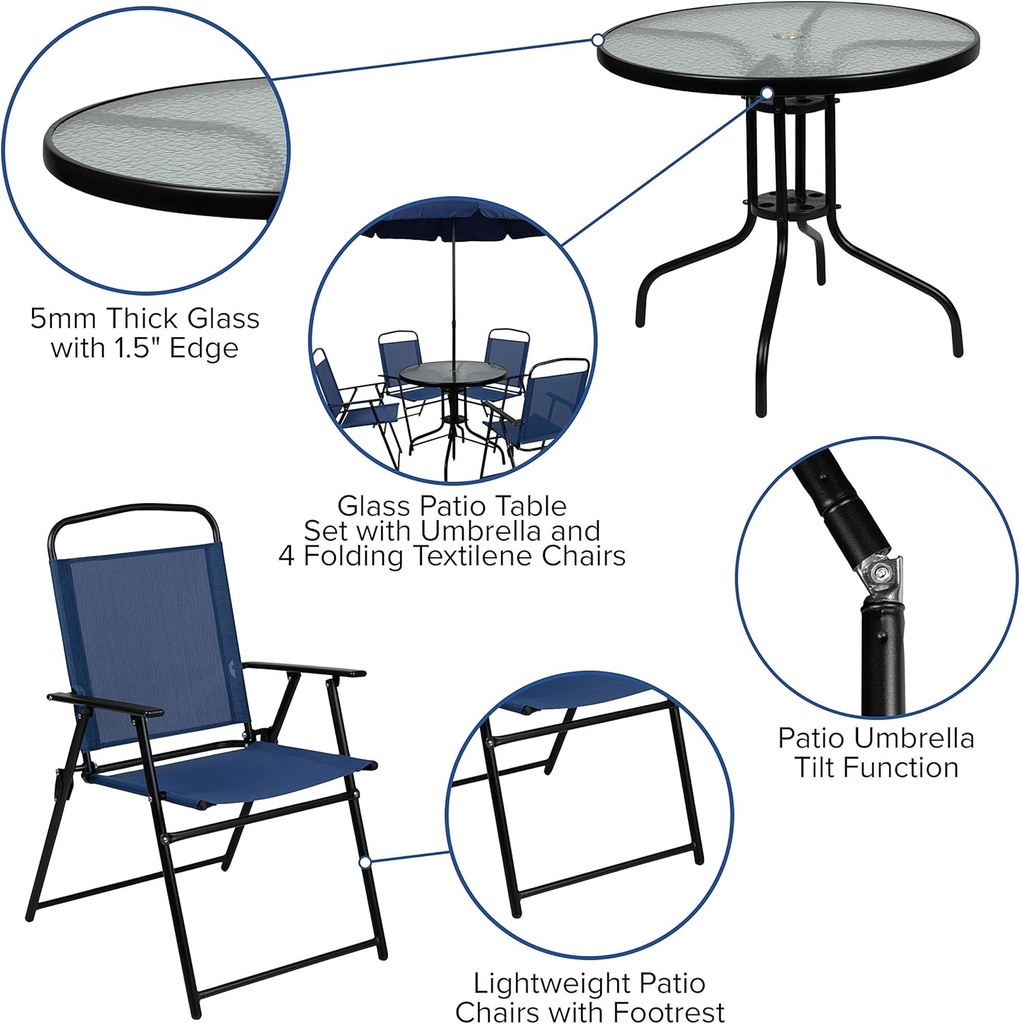 5mm Thick Glass with 1.5" Edge

Glass Patio Table Set with Umbrella and 4 Folding Textilene Chairs

Patio Umbrella Tilt Function

Lightweight Patio Chairs with Footrest