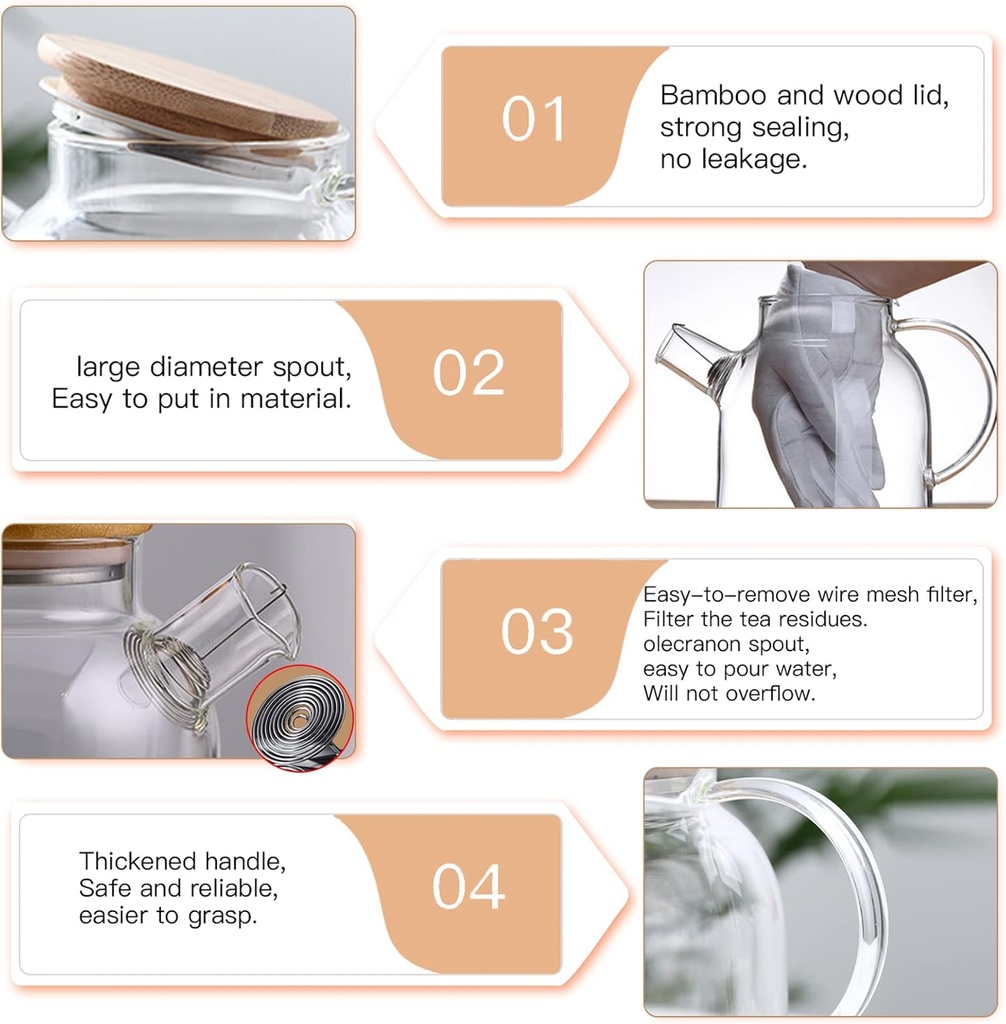 01

Bamboo and wood lid, strong sealing, no leakage.

large diameter spout, Easy to put in material.

02

03

Easy-to-remove wire mesh filter, Filter the tea residues. olecranon spout, easy to pour water, Will not overflow.

Thickened handle, Safe and reliable, easier to grasp.

04