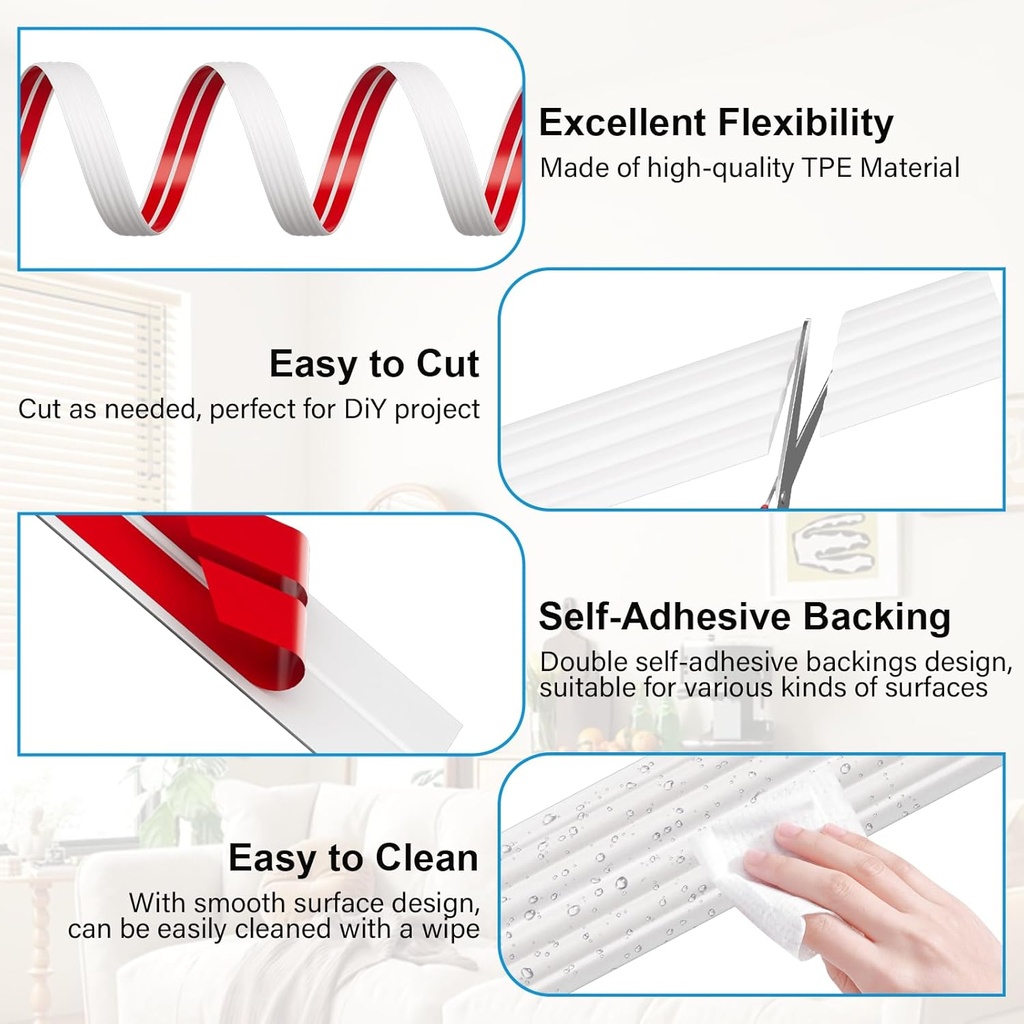 Excellent Flexibility
Made of high-quality TPE Material

Easy to Cut
Cut as needed, perfect for DiY project

Self-Adhesive Backing
Double self-adhesive backings design, suitable for various kinds of surfaces

Easy to Clean
With smooth surface design, can be easily cleaned with a wipe