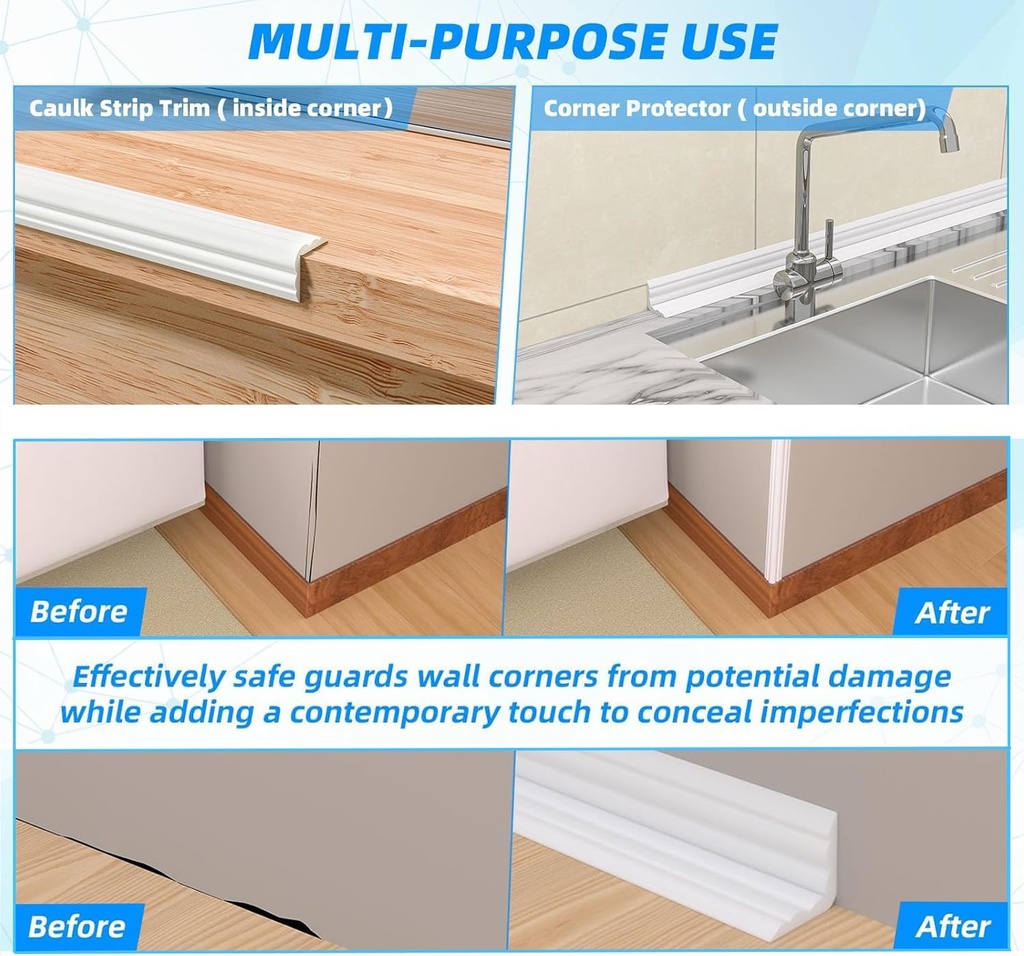 MULTI-PURPOSE USE

Caulk Strip Trim ( inside corner)

Corner Protector ( outside corner)

Before

After

Effectively safe guards wall corners from potential damage while adding a contemporary touch to conceal imperfections

Before

After