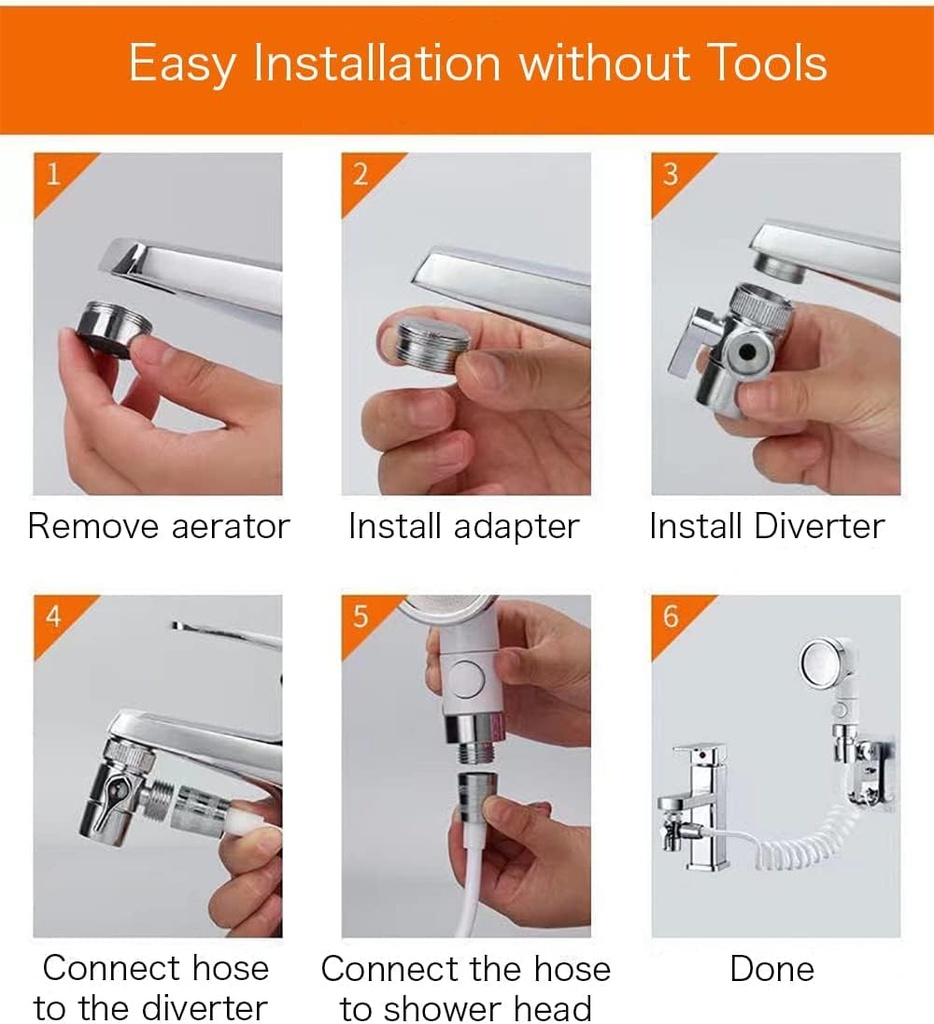 Easy Installation without Tools

1

Remove aerator

2

Install adapter

3

Install Diverter

4

Connect hose to the diverter

5

Connect the hose to shower head

6

Done