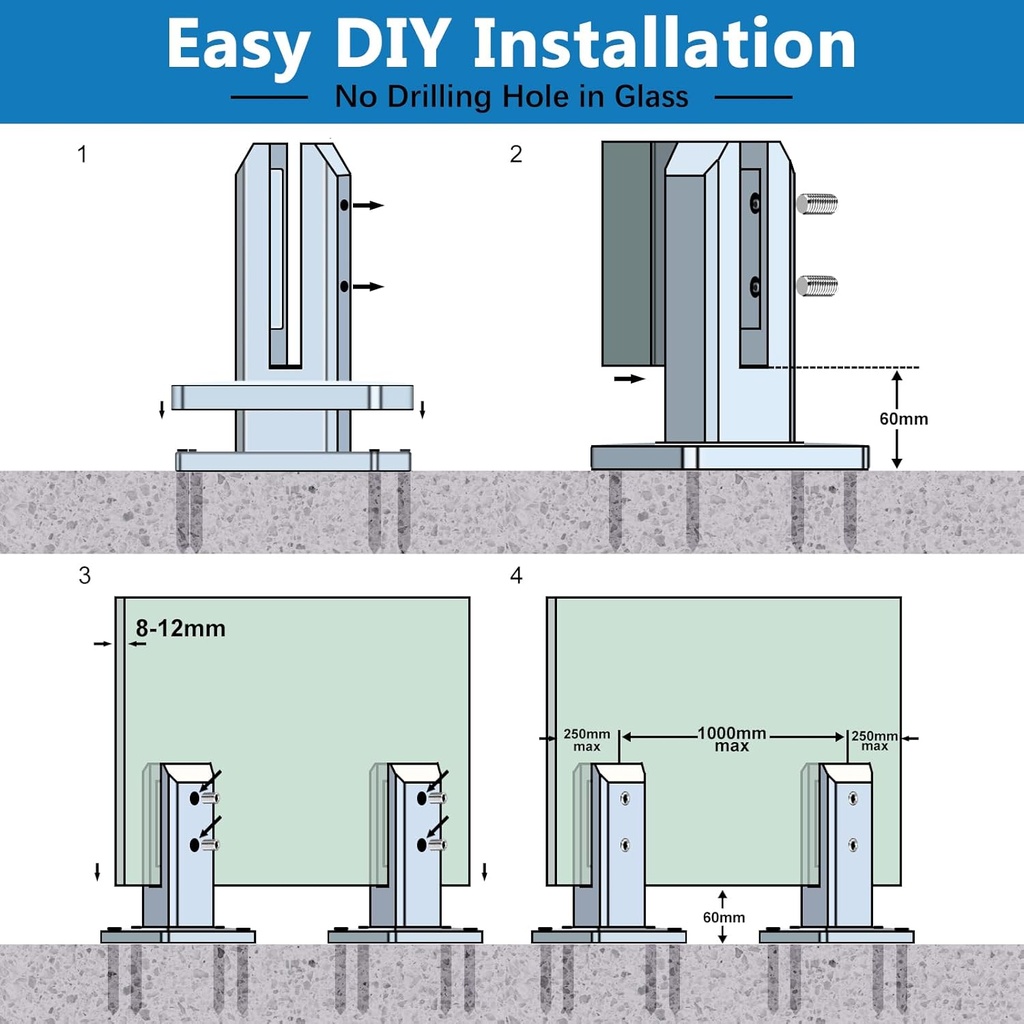 Easy DIY Installation
No Drilling Hole in Glass

1

2

60mm

3

8-12mm

4

250mm max

1000mm max

250mm max

60mm