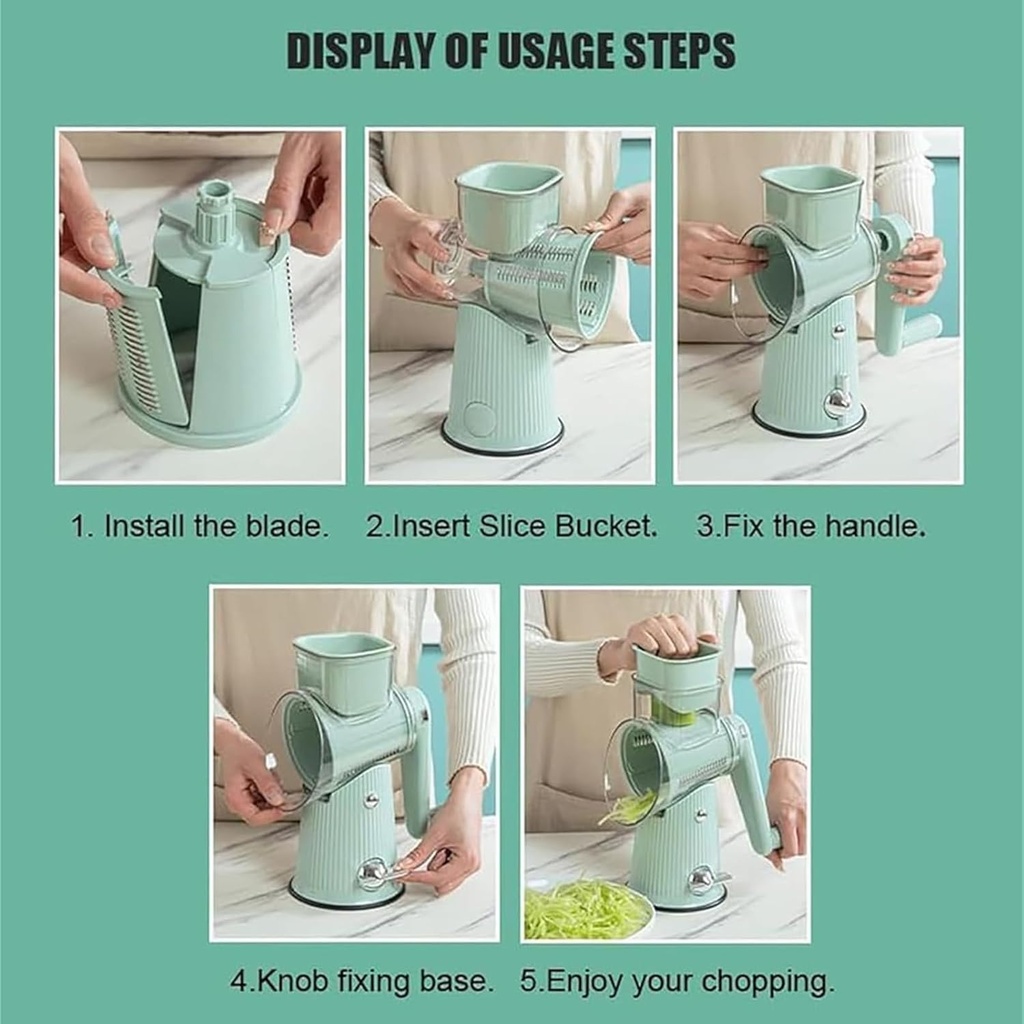 DISPLAY OF USAGE STEPS

1. Install the blade.

2.Insert Slice Bucket.

3.Fix the handle.

4.Knob fixing base.

5.Enjoy your chopping.