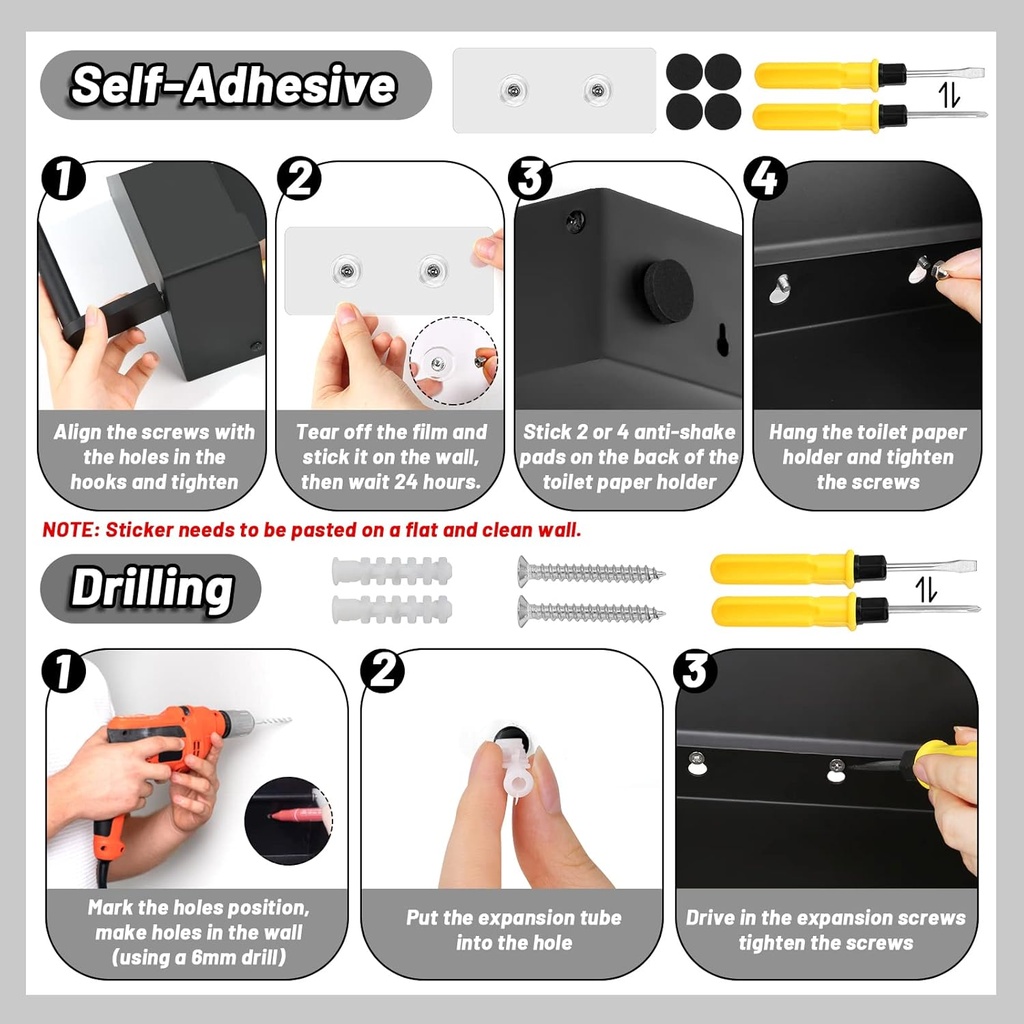 Self-Adhesive

1
Align the screws with the holes in the hooks and tighten

2
Tear off the film and stick it on the wall, then wait 24 hours.

3
Stick 2 or 4 anti-shake pads on the back of the toilet paper holder

4
Hang the toilet paper holder and tighten the screws

NOTE: Sticker needs to be pasted on a flat and clean wall.

Drilling

1
Mark the holes position, make holes in the wall (using a 6mm drill)

2
Put the expansion tube into the hole

3
Drive in the expansion screws tighten the screws