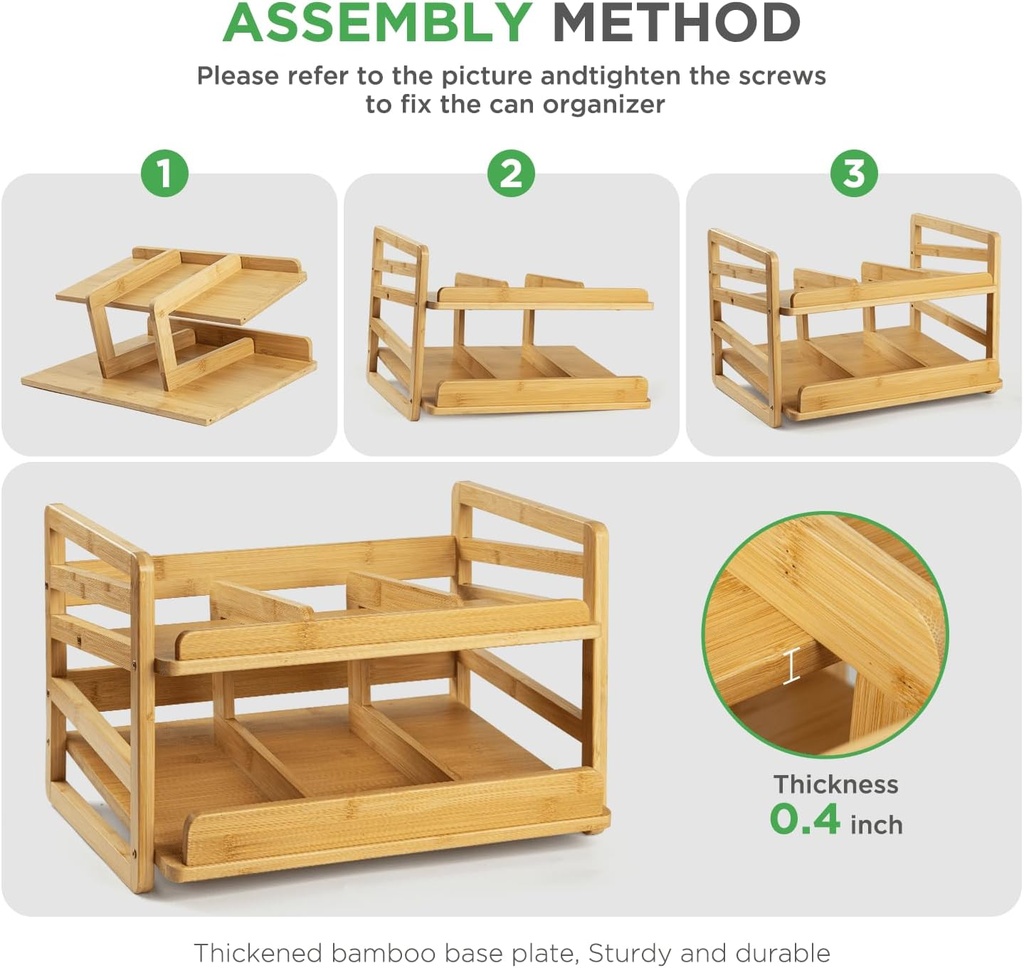 ASSEMBLY METHOD

Please refer to the picture andtighten the screws to fix the can organizer

1

2

3

Thickness
0.4 inch

Thickened bamboo base plate, Sturdy and durable