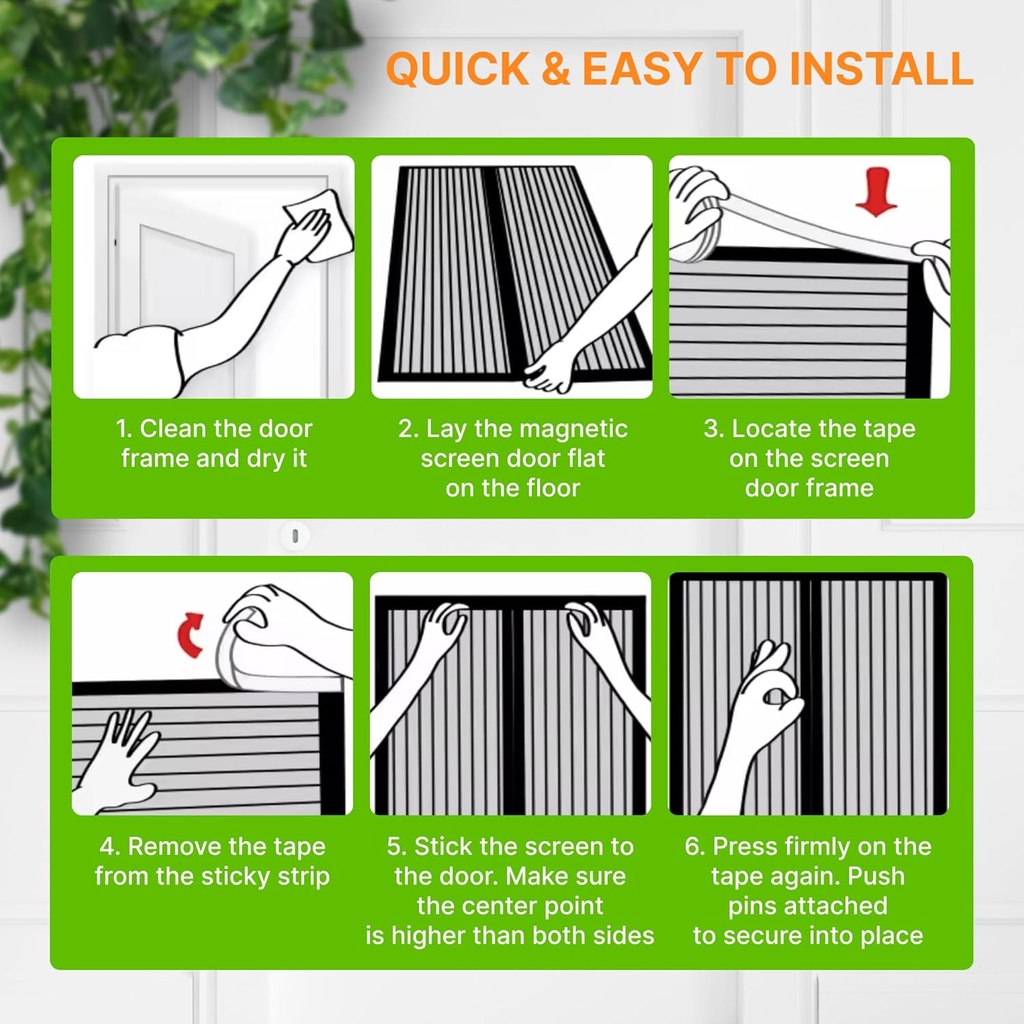 QUICK & EASY TO INSTALL

1. Clean the door frame and dry it

2. Lay the magnetic screen door flat on the floor

3. Locate the tape on the screen door frame

4. Remove the tape from the sticky strip

5. Stick the screen to the door. Make sure the center point is higher than both sides

6. Press firmly on the tape again. Push pins attached to secure into place