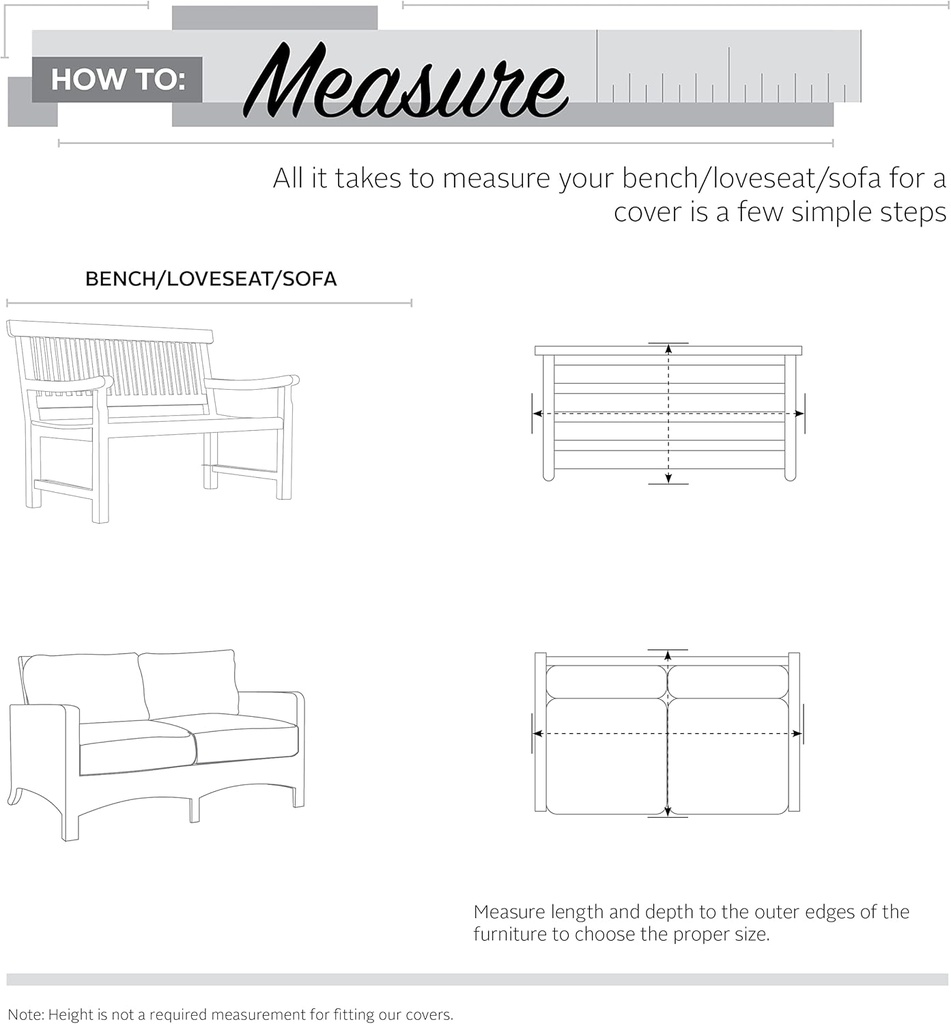 HOW TO: Measure

All it takes to measure your bench/loveseat/sofa for a cover is a few simple steps

BENCH/LOVESEAT/SOFA

Measure length and depth to the outer edges of the furniture to choose the proper size.

Note: Height is not a required measurement for fitting our covers.