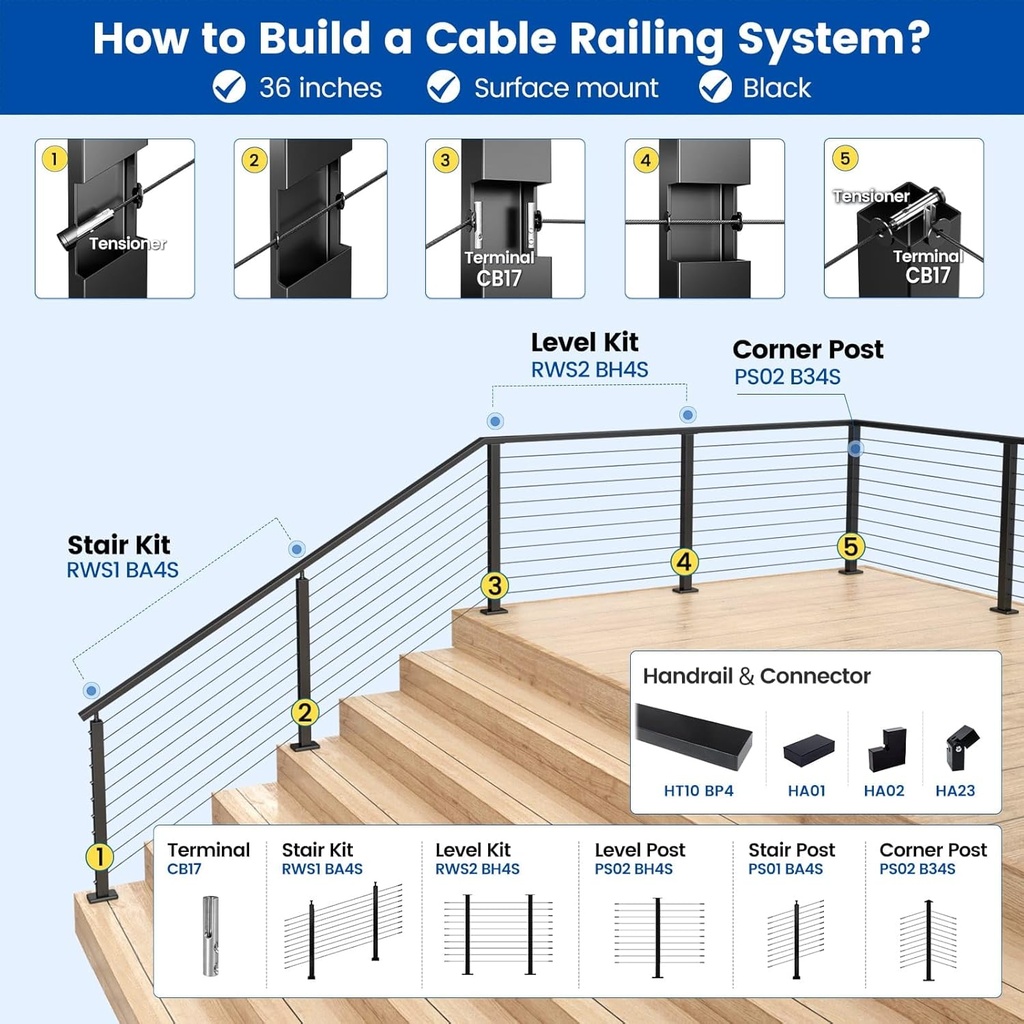 How to Build a Cable Railing System?

36 inches
Surface mount
Black

1
Tensioner

2

3
Terminal
CB17

4

5
Tensioner
Terminal
CB17

Level Kit
RWS2 BH4S

Corner Post
PS02 B34S

Stair Kit
RWS1 BA4S

3
4
5
2
1

Handrail & Connector
HT10 BP4
HA01
HA02
HA23

Terminal
CB17

Stair Kit
RWS1 BA4S

Level Kit
RWS2 BH4S

Level Post
PS02 BH4S

Stair Post
PS01 BA4S

Corner Post
PS02 B34S