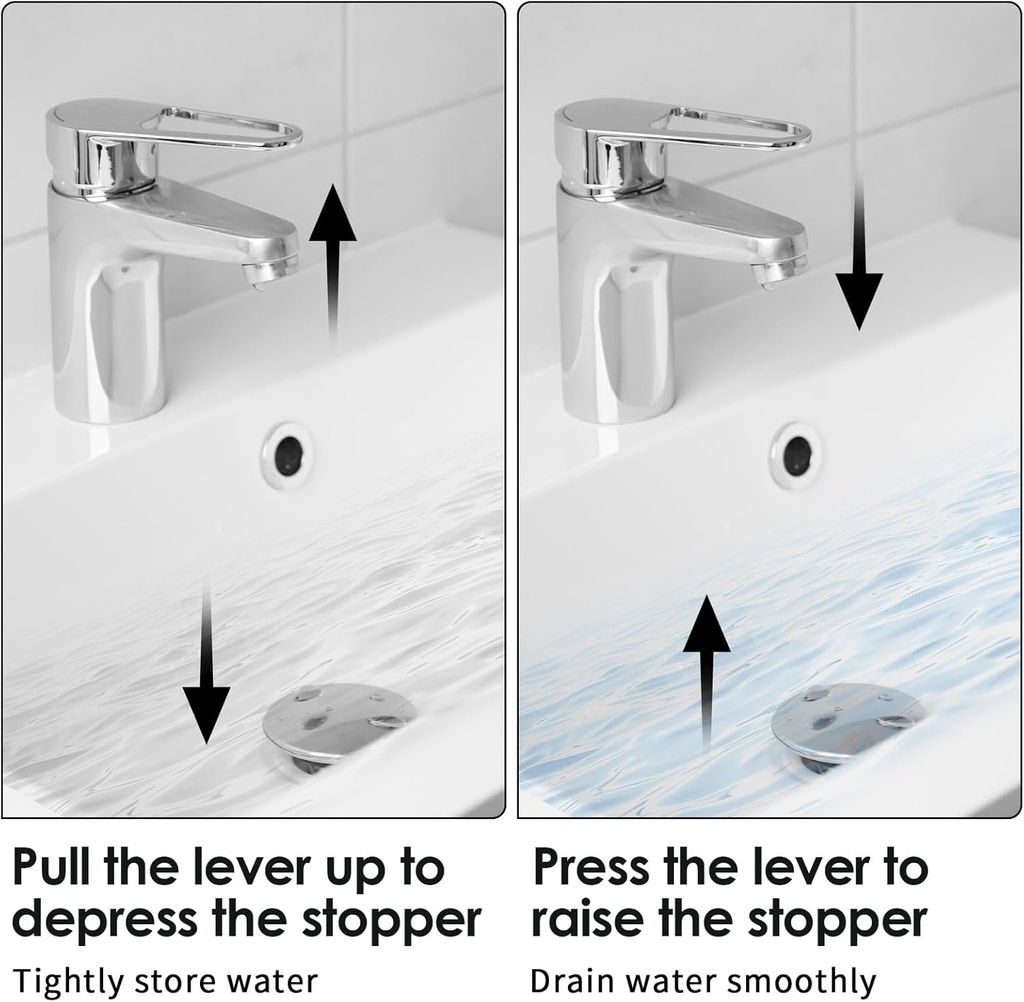 Pull the lever up to depress the stopper

Tightly store water

Press the lever to raise the stopper

Drain water smoothly