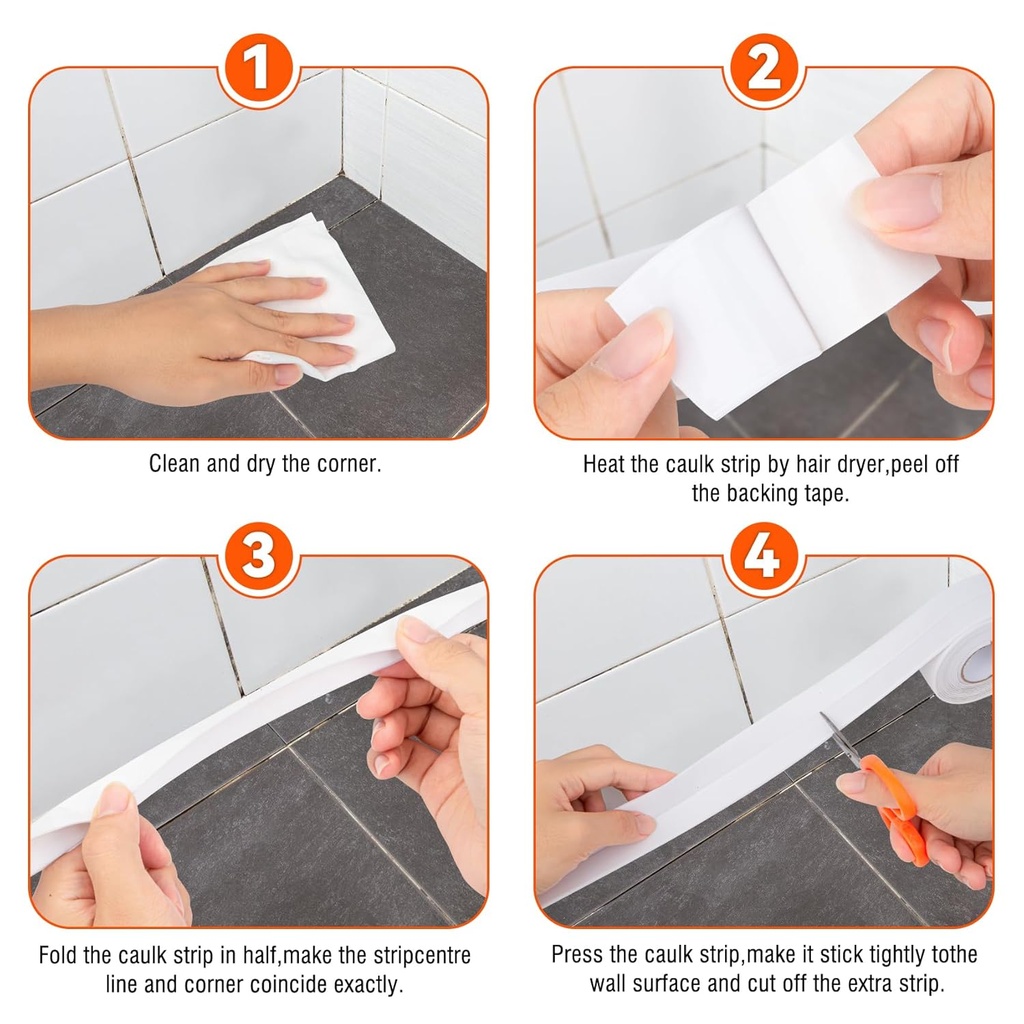 1

Clean and dry the corner.

2

Heat the caulk strip by hair dryer,peel off the backing tape.

3

Fold the caulk strip in half,make the stripcentre line and corner coincide exactly.

4

Press the caulk strip,make it stick tightly tothe wall surface and cut off the extra strip.