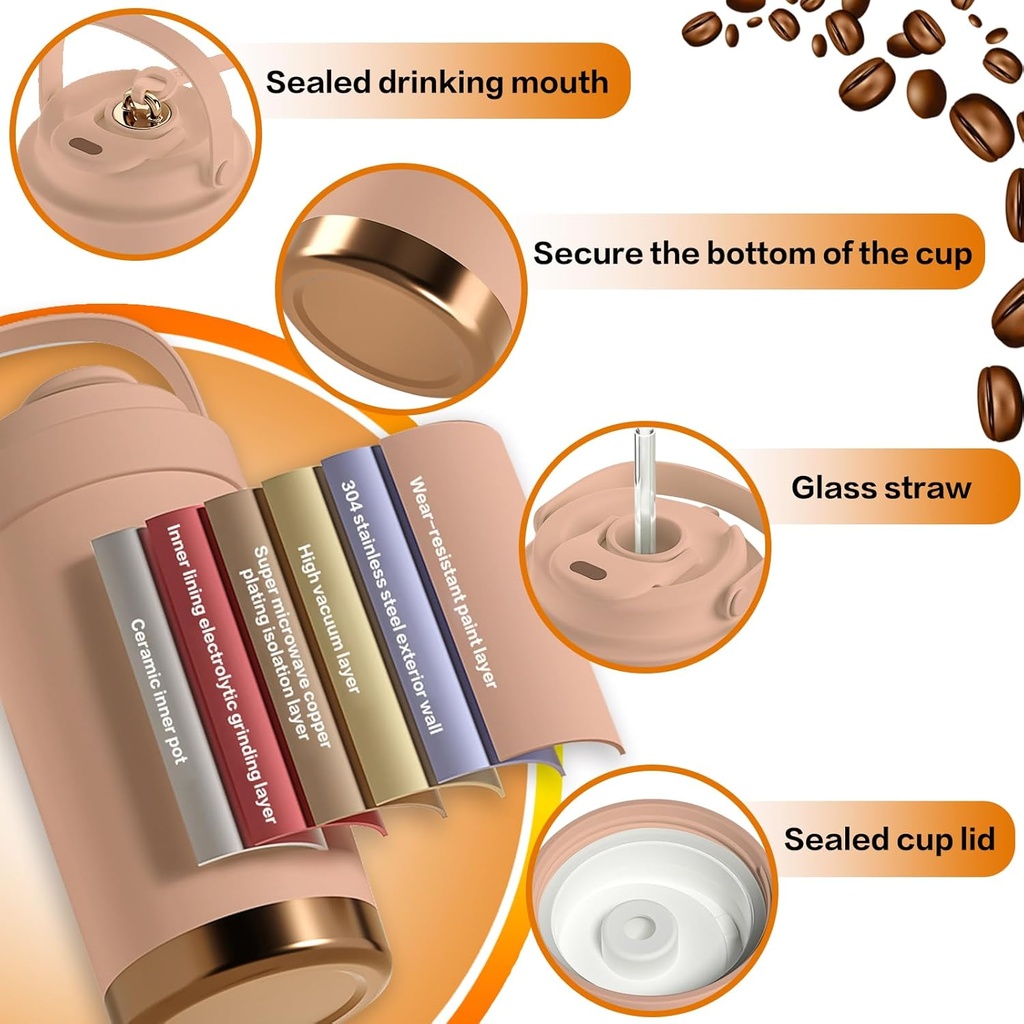 Sealed drinking mouth

Secure the bottom of the cup

Glass straw

Sealed cup lid

Ceramic inner pot

Inner lining electrolytic grinding layer

Super microwave copper plating isolation layer

High vacuum layer

304 stainless steel exterior wall

Wear-resistant paint layer